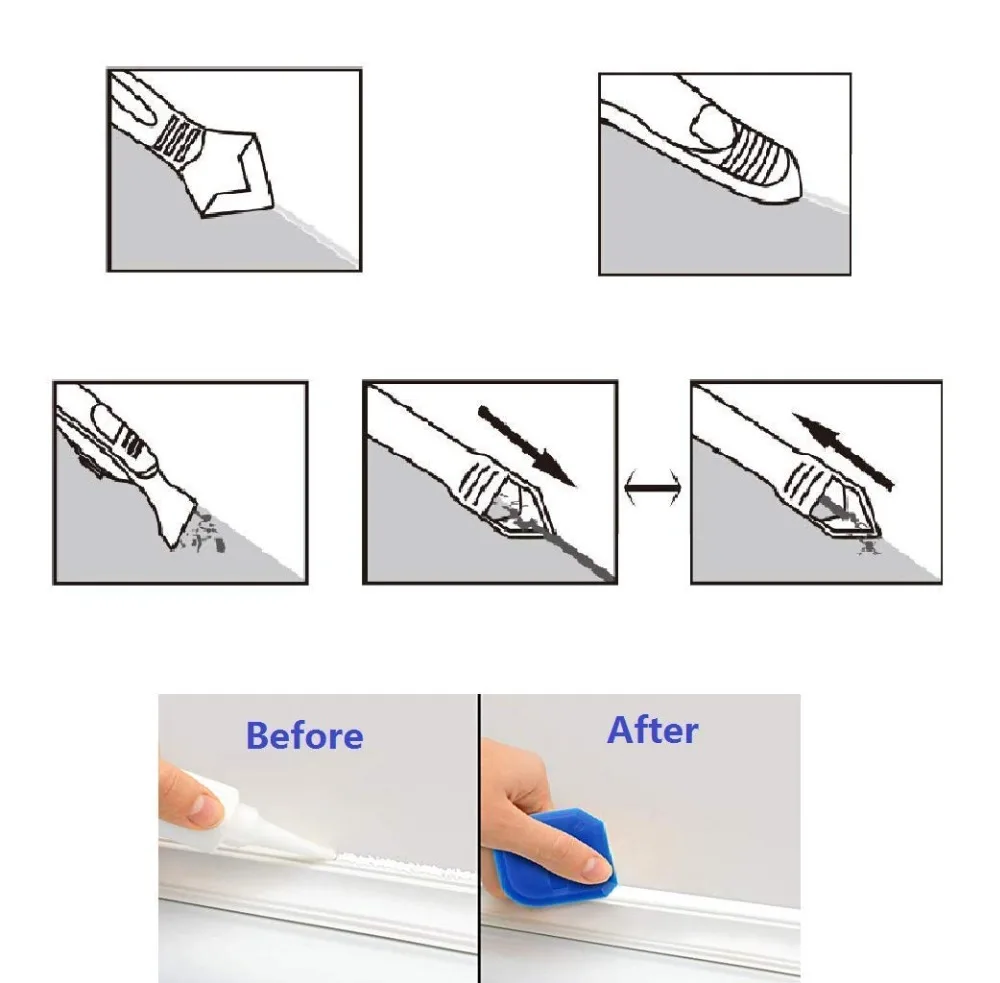 Before

After