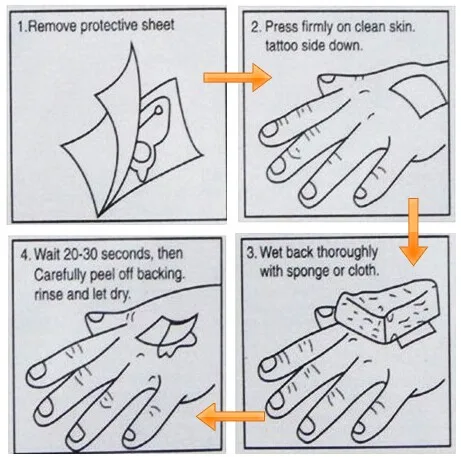 1.Remove protective sheet

2. Press firmly on clean skin. tattoo side down.

3. Wet back thoroughly with sponge or cloth.

4. Wait 20-30 seconds, then Carefully peel off backing. rinse and let dry.