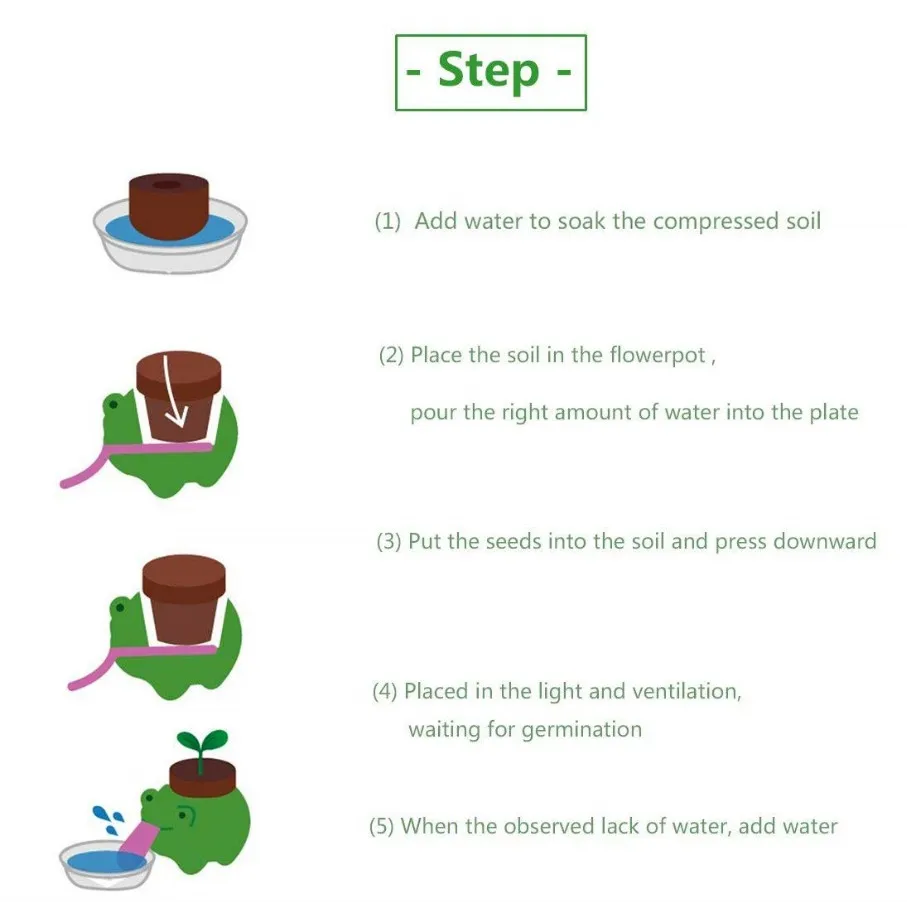 - Step -

(1) Add water to soak the compressed soil

(2) Place the soil in the flowerpot ,

pour the right amount of water into the plate

(3) Put the seeds into the soil and press downward

(4) Placed in the light and ventilation,

waiting for germination

(5) When the observed lack of water, add water