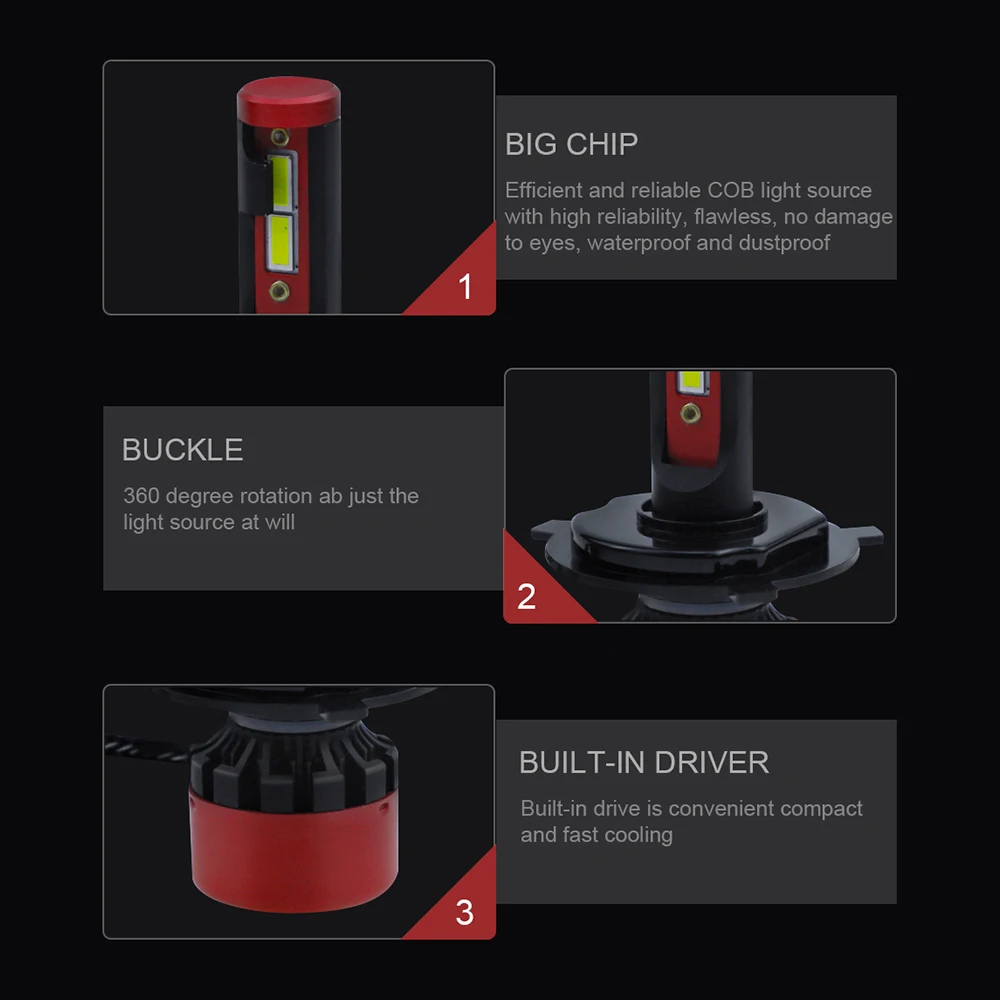 1

BIG CHIP

Efficient and reliable COB light source with high reliability, flawless, no damage to eyes, waterproof and dustproof

BUCKLE

360 degree rotation ab just the light source at will

2

3

BUILT-IN DRIVER

Built-in drive is convenient compact and fast cooling