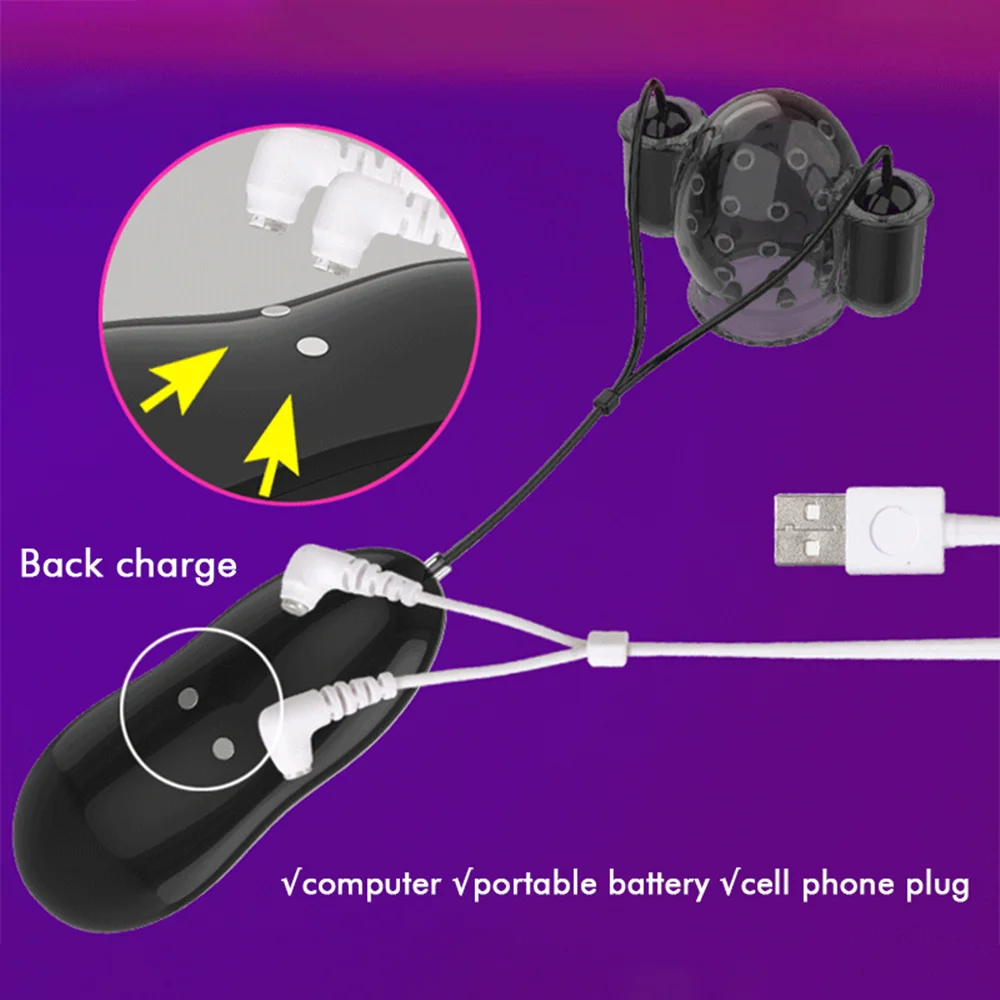 Back charge

√computer √portable battery √cell phone plug