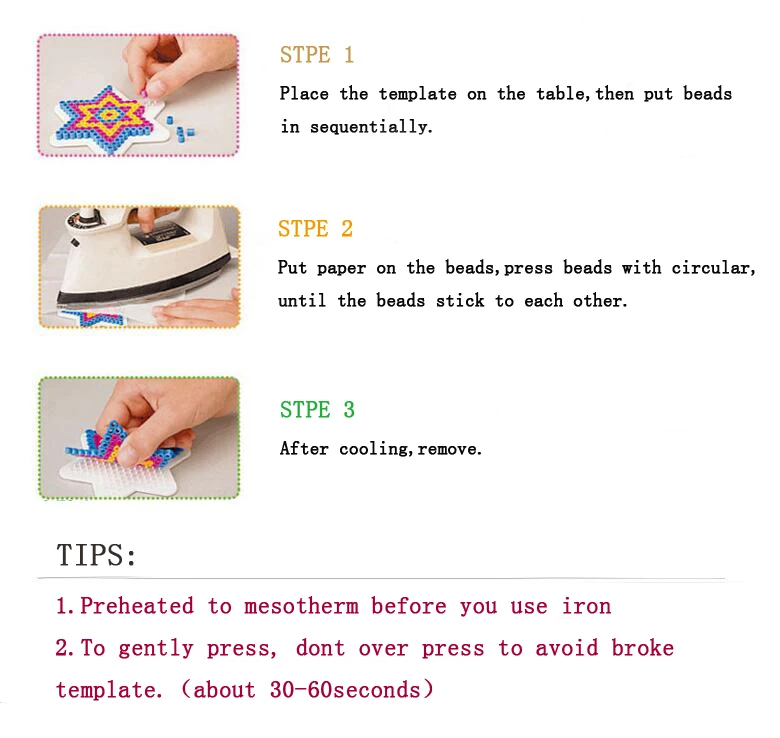 STPE 1

Place the template on the table,then put beads in sequentially.

STPE 2

Put paper on the beads,press beads with circular, until the beads stick to each other.

STPE 3

After cooling,remove.

TIPS:

1.Preheated to mesotherm before you use iron

2.To gently press, dont over press to avoid broke template. (about 30-60seconds)