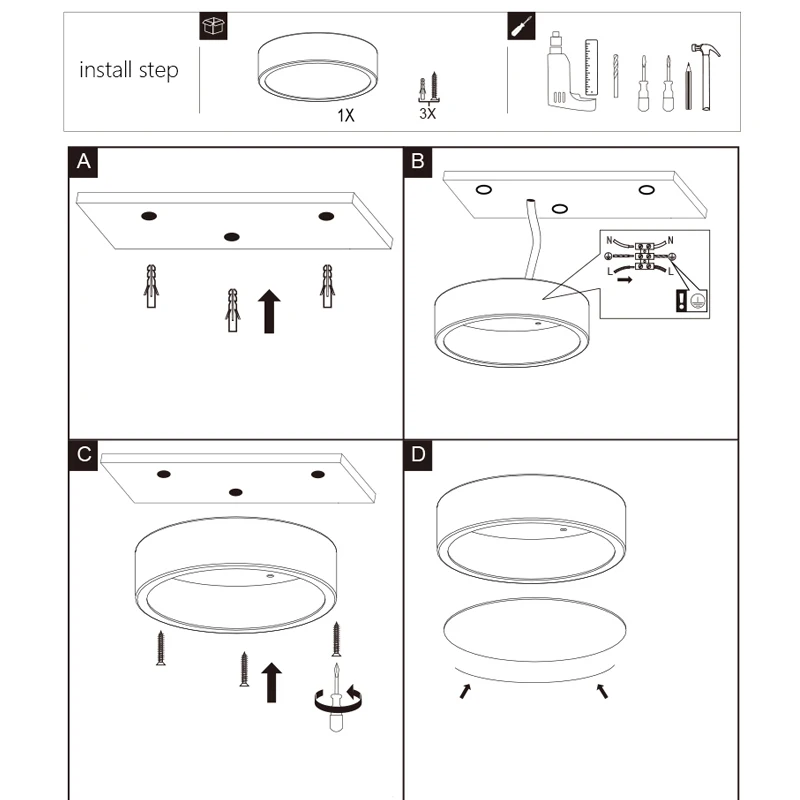 install step

1X

3X

A

B

N N
L L

C

D