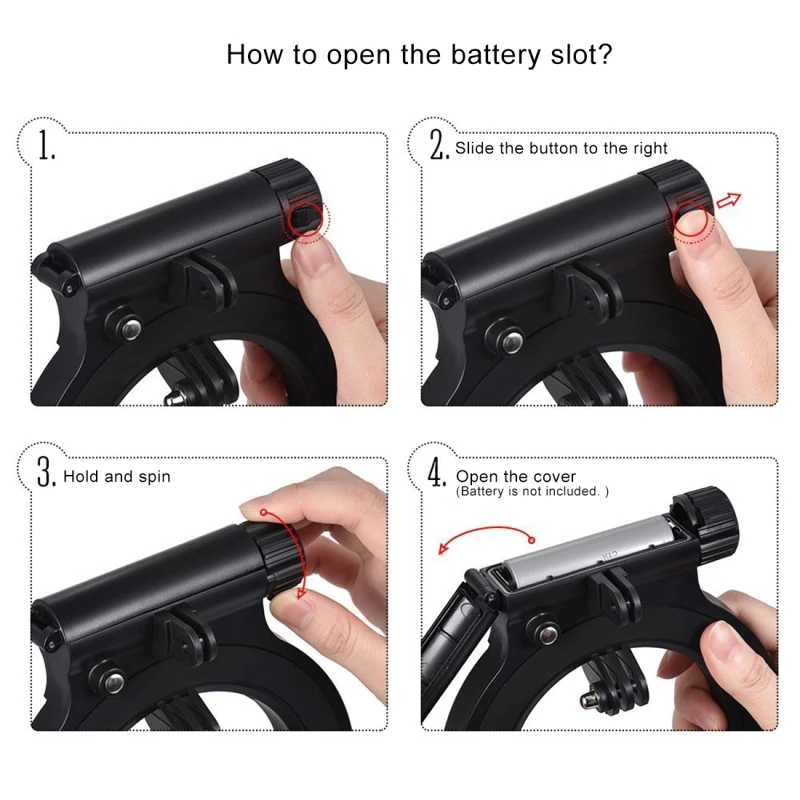 How to open the battery slot?

1.

2. Slide the button to the right

3. Hold and spin

4. Open the cover
(Battery is not included. )