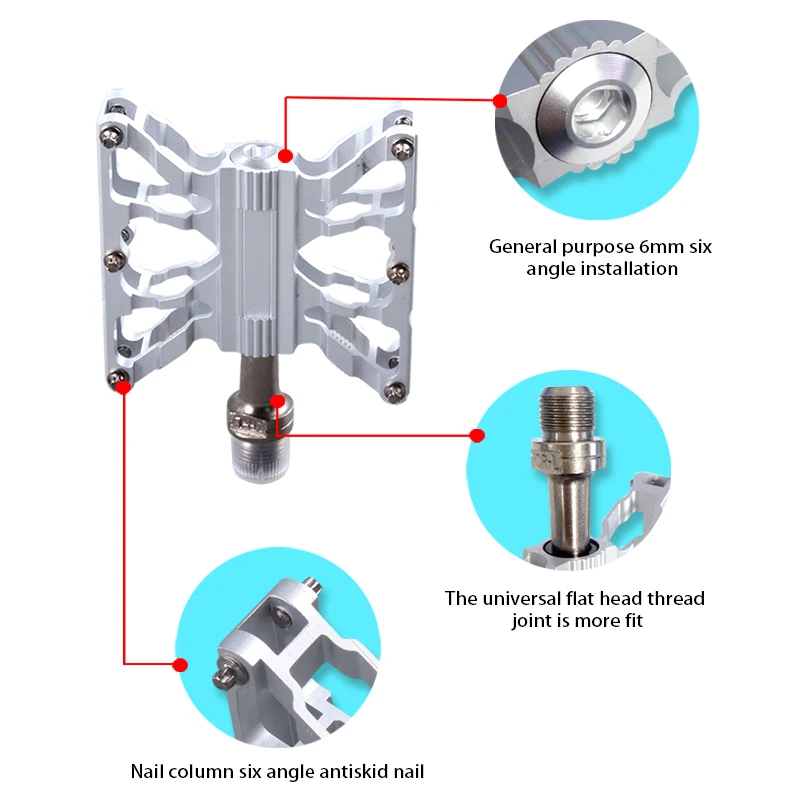 General purpose 6mm six angle installation

The universal flat head thread joint is more fit

Nail column six angle antiskid nail