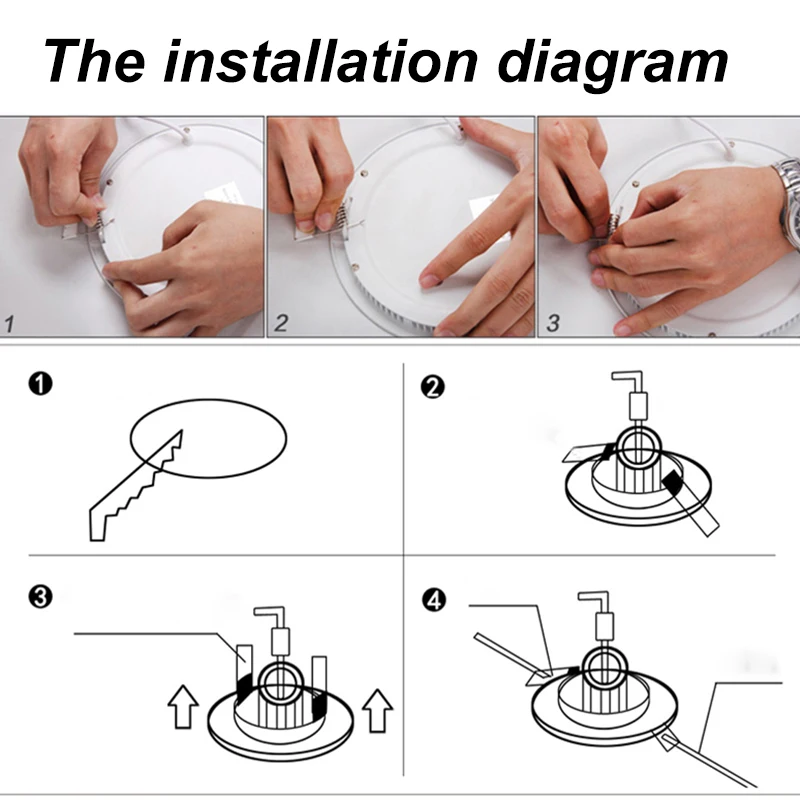 The installation diagram

1

2

3

❶

❷

❸

❹