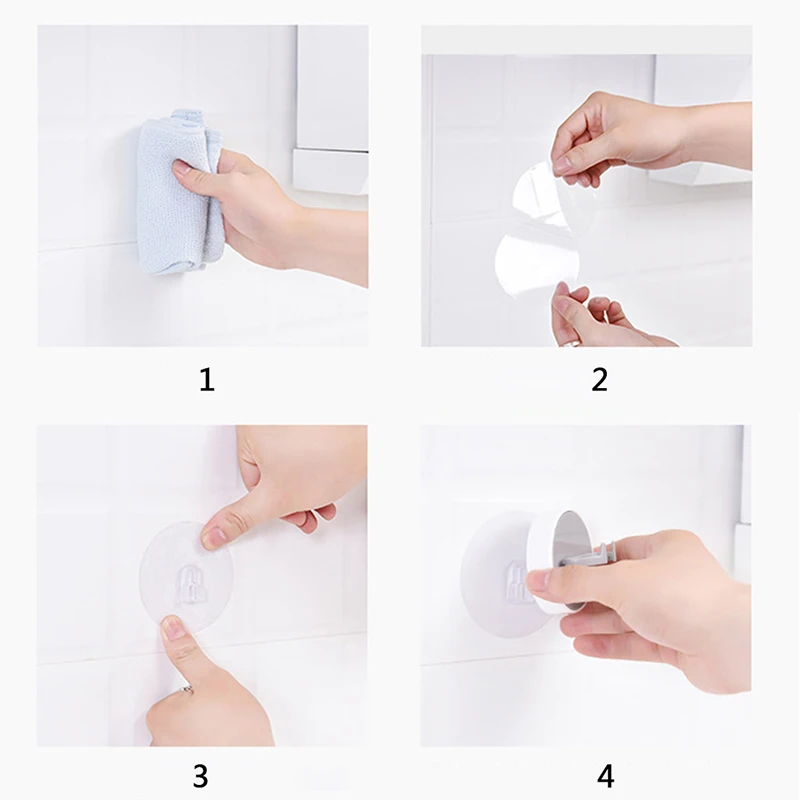 1

2

3

4