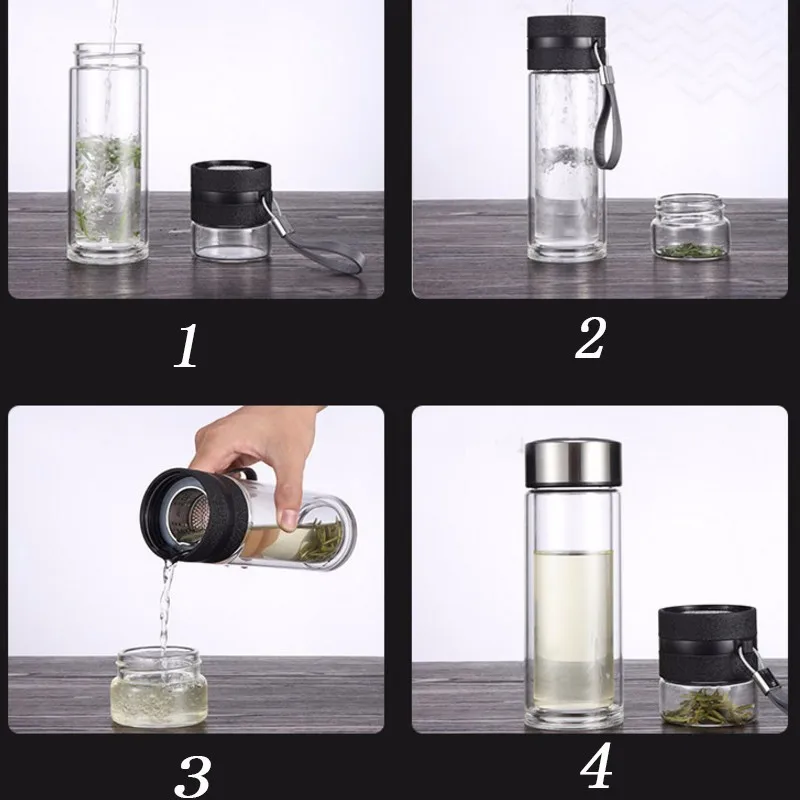 1

2

3

4