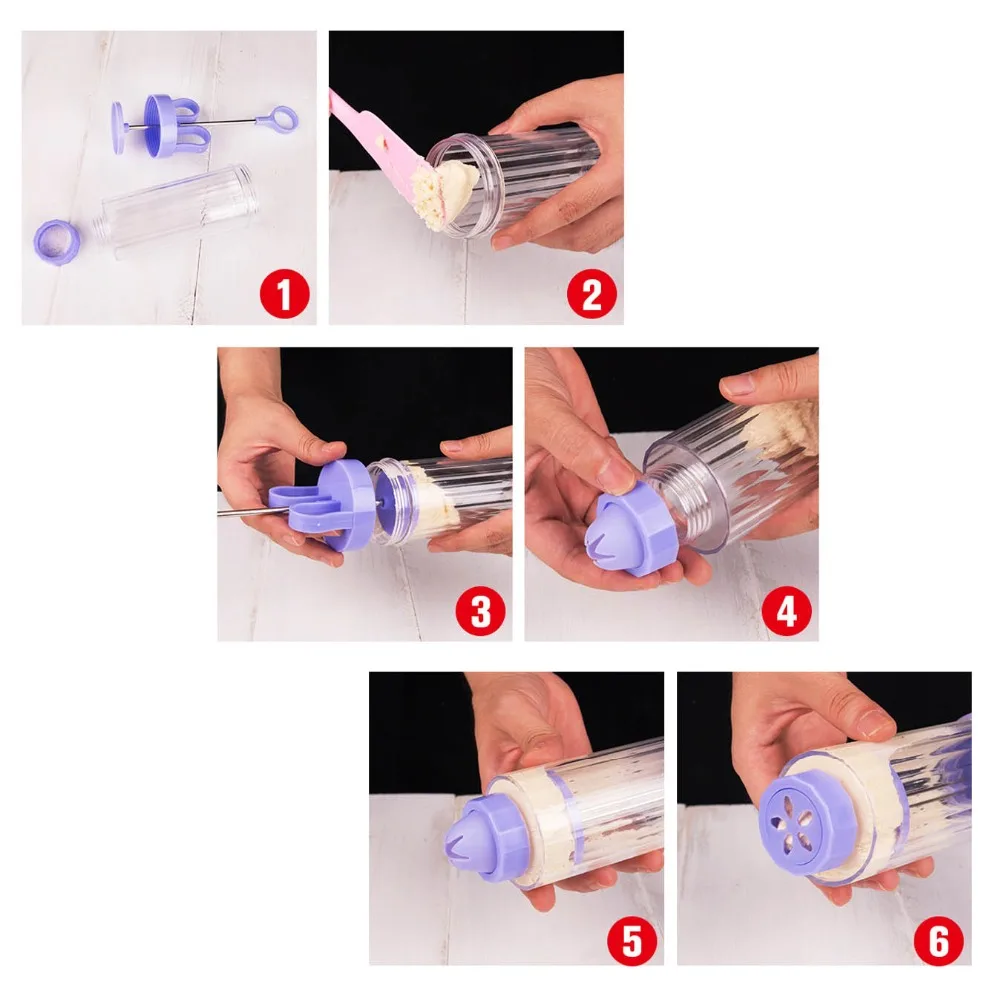 1

2

3

4

5

6