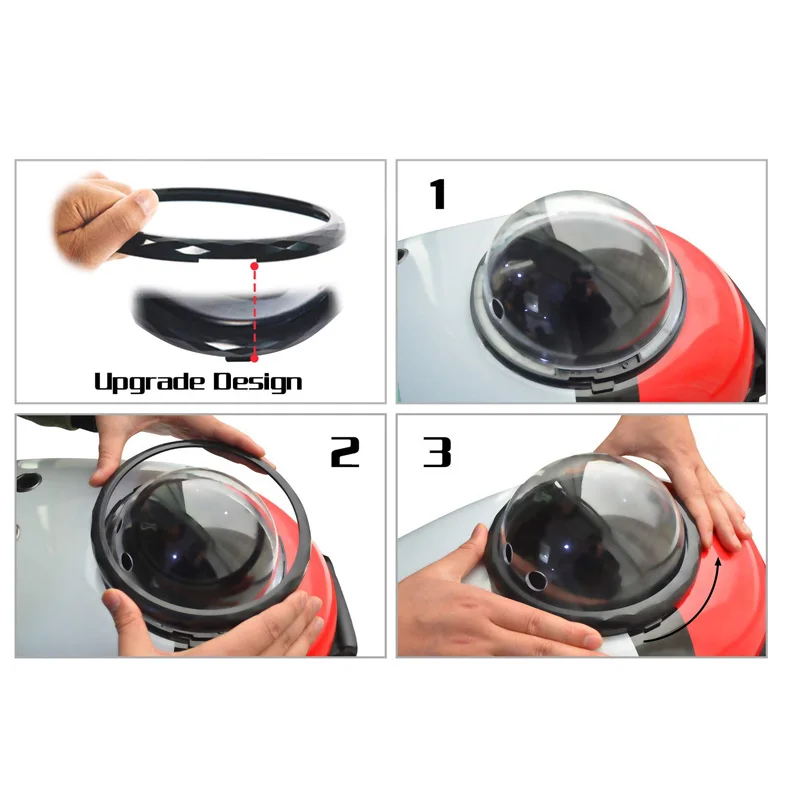 Upgrade Design

1

2

3