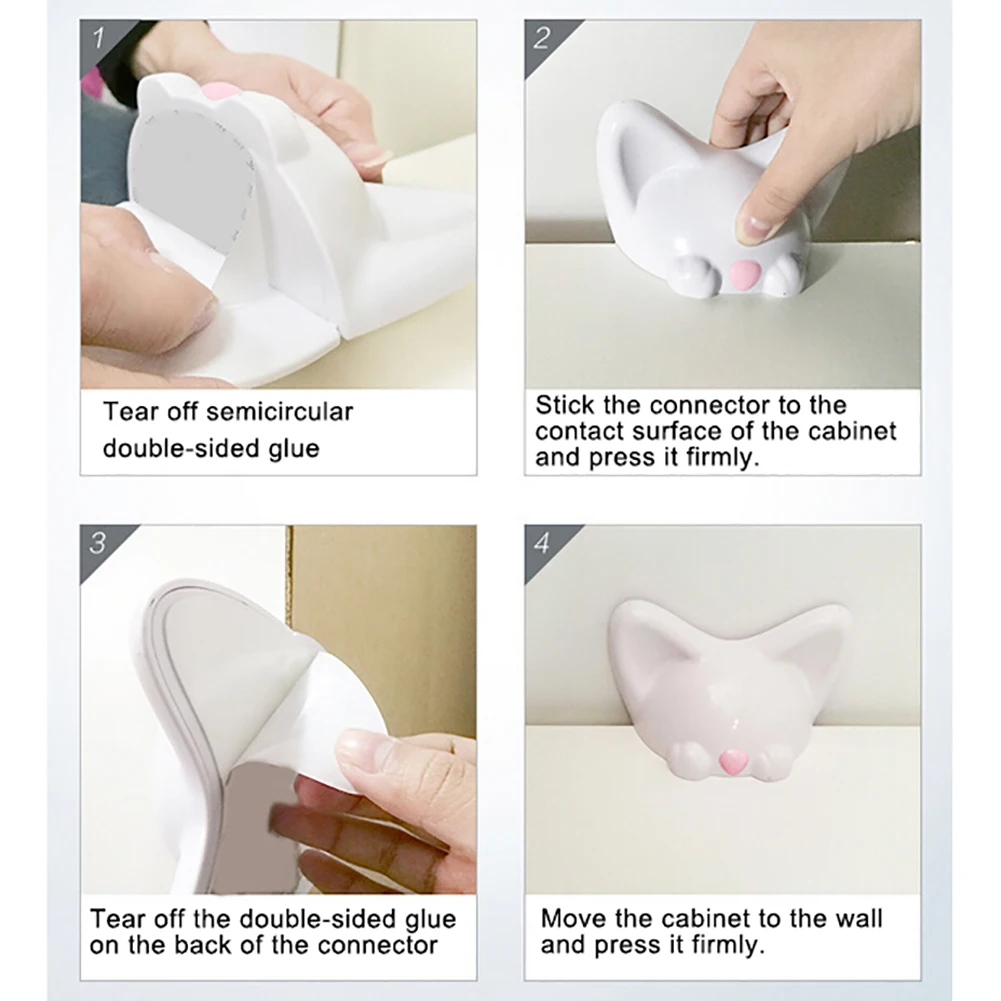 1

Tear off semicircular double-sided glue

2

Stick the connector to the contact surface of the cabinet and press it firmly.

3

Tear off the double-sided glue on the back of the connector

4

Move the cabinet to the wall and press it firmly.