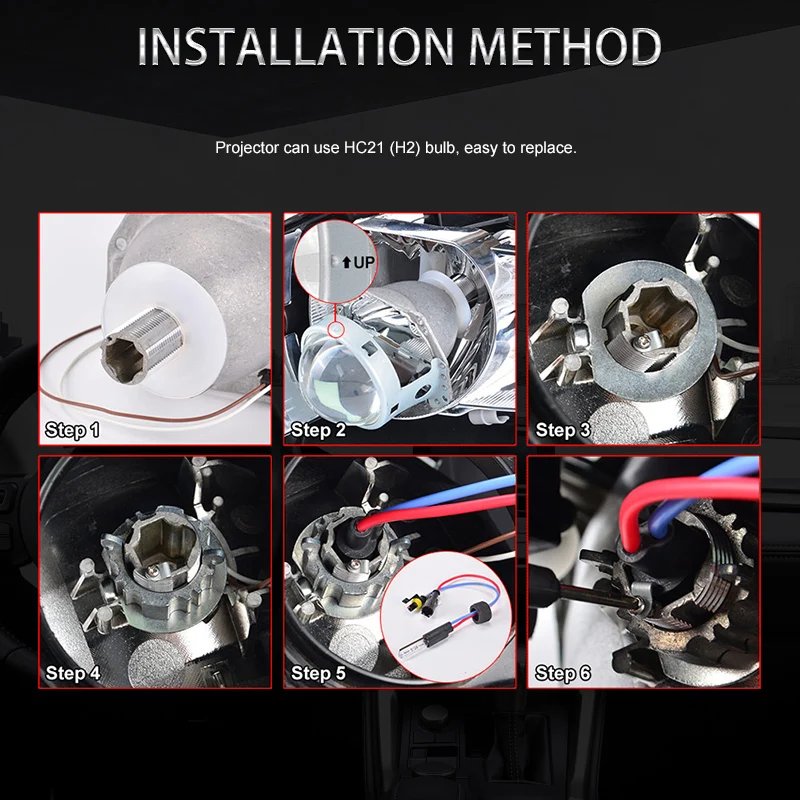 INSTALLATION METHOD

Projector can use HC21 (H2) bulb, easy to replace.

Step 1

UP

Step 2

Step 3

Step 4

Step 5

Step 6