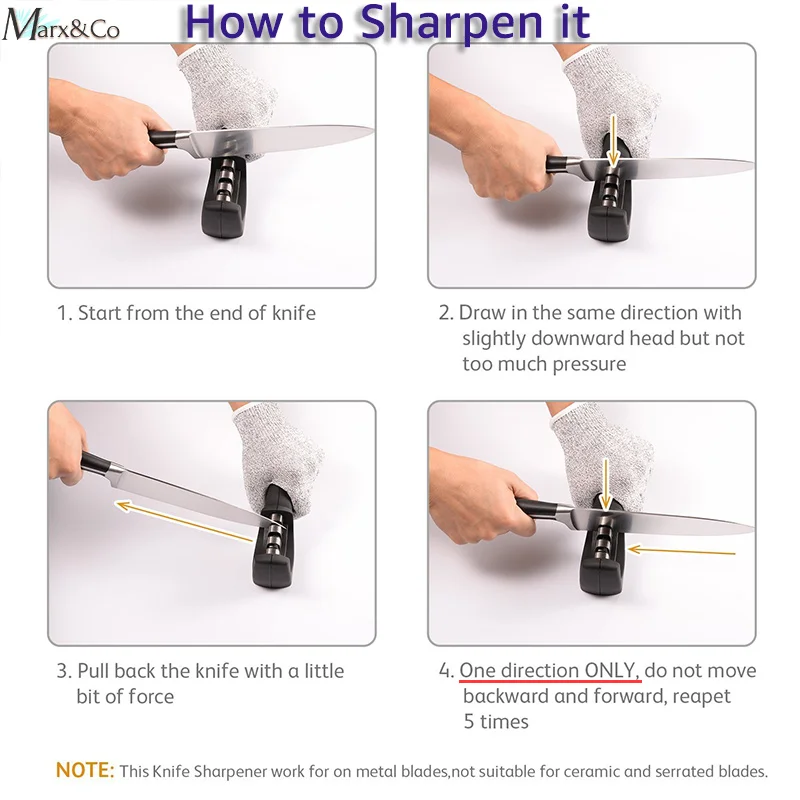 Marx&Co How to Sharpen it

1. Start from the end of knife

2. Draw in the same direction with slightly downward head but not too much pressure

3. Pull back the knife with a little bit of force

4. One direction ONLY, do not move backward and forward, reapet 5 times

NOTE: This Knife Sharpener work for on metal blades,not suitable for ceramic and serrated blades.