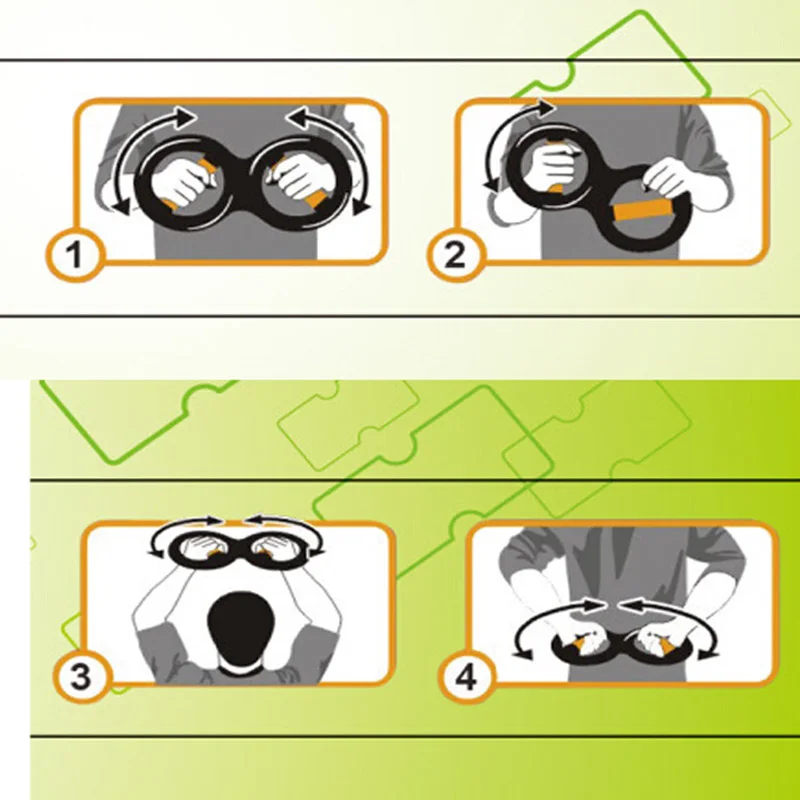 1

2

3

4