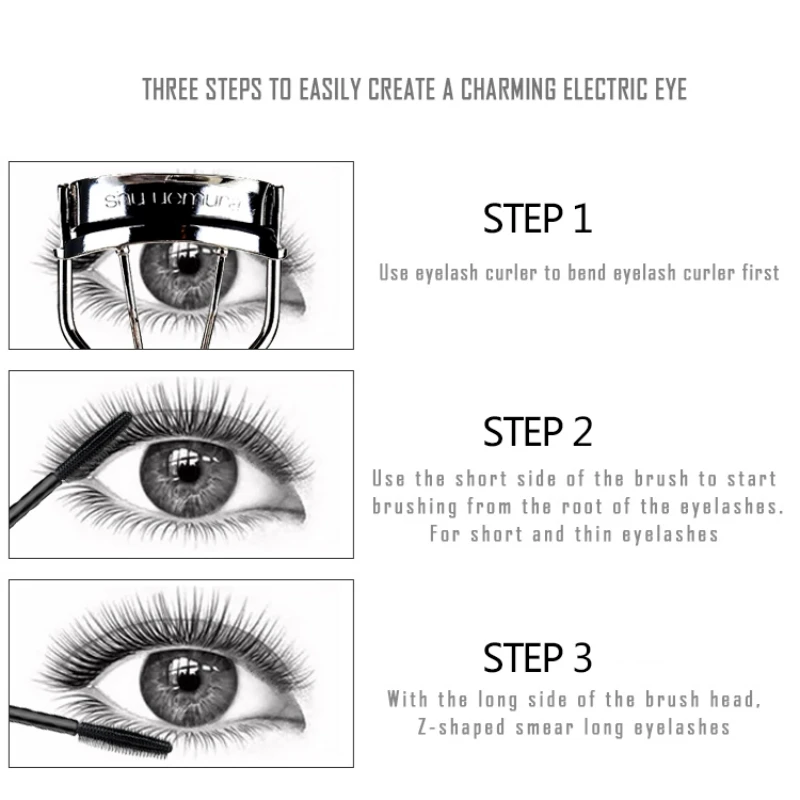 THREE STEPS TO EASILY CREATE A CHARMING ELECTRIC EYE

shu uemura

STEP 1

Use eyelash curler to bend eyelash curler first

STEP 2

Use the short side of the brush to start brushing from the root of the eyelashes. For short and thin eyelashes

STEP 3

With the long side of the brush head, Z-shaped smear long eyelashes