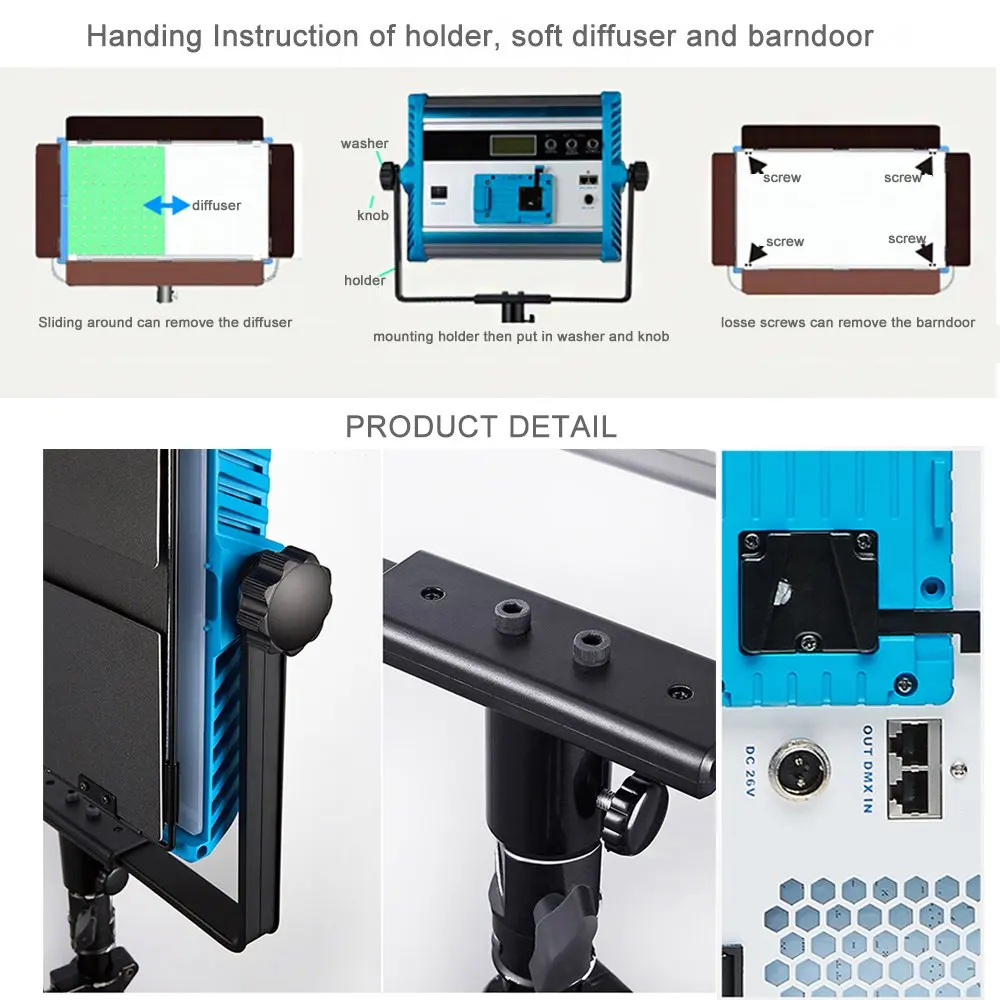 Handing Instruction of holder, soft diffuser and barndoor

diffuser

Sliding around can remove the diffuser

washer

knob

holder

mounting holder then put in washer and knob

screw

screw

screw

screw

losse screws can remove the barndoor

PRODUCT DETAIL

DC 26V

OUT DMX IN