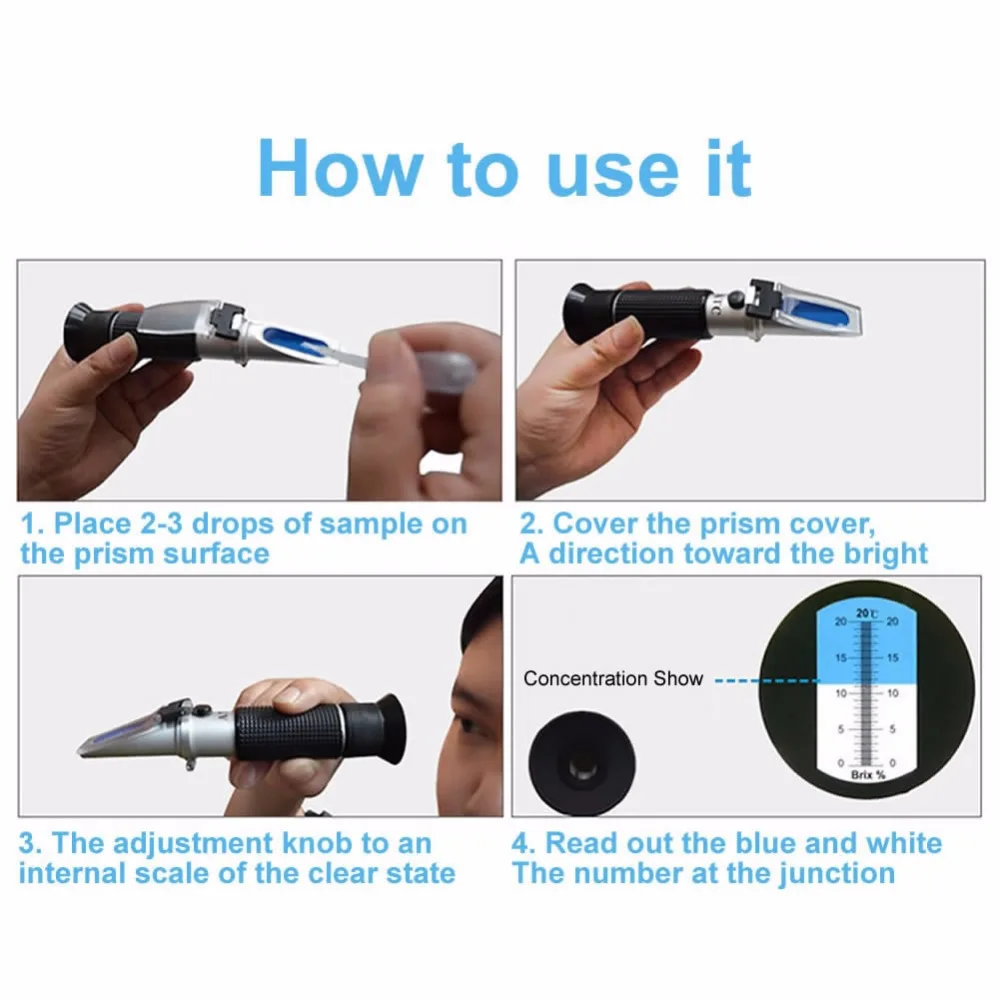 How to use it

1. Place 2-3 drops of sample on the prism surface

2. Cover the prism cover, A direction toward the bright

3. The adjustment knob to an internal scale of the clear state

Concentration Show

20℃
20 20
15 15
10 10
5 5
0 0
Brix %

4. Read out the blue and white The number at the junction