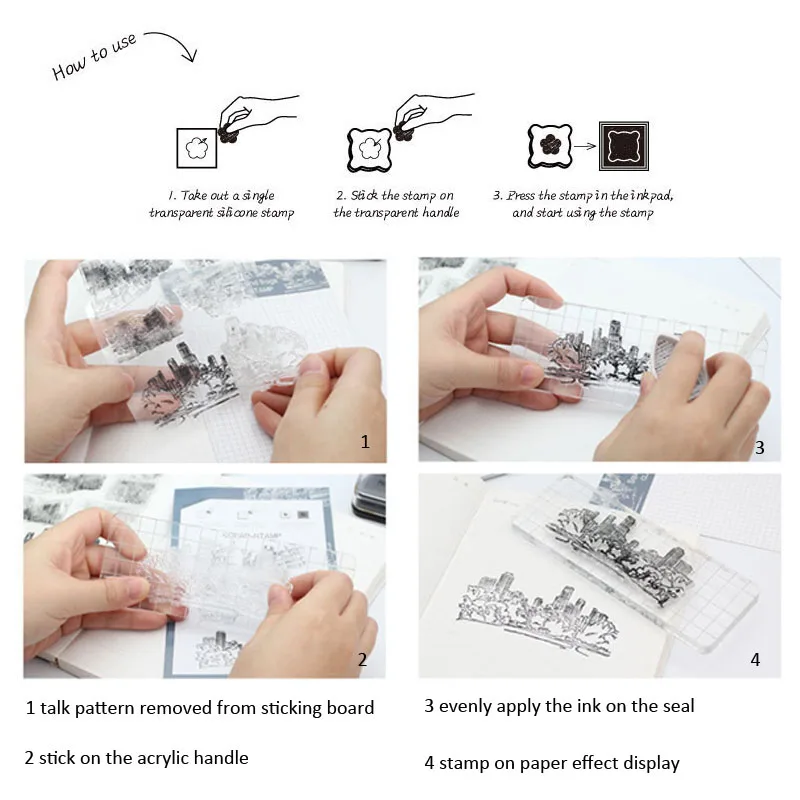 How to use

1. Take out a single transparent silicone stamp

2. Stick the stamp on the transparent handle

3. Press the stamp in the inkpad, and start using the stamp

1

3

2

4

1 talk pattern removed from sticking board

2 stick on the acrylic handle

3 evenly apply the ink on the seal

4 stamp on paper effect display