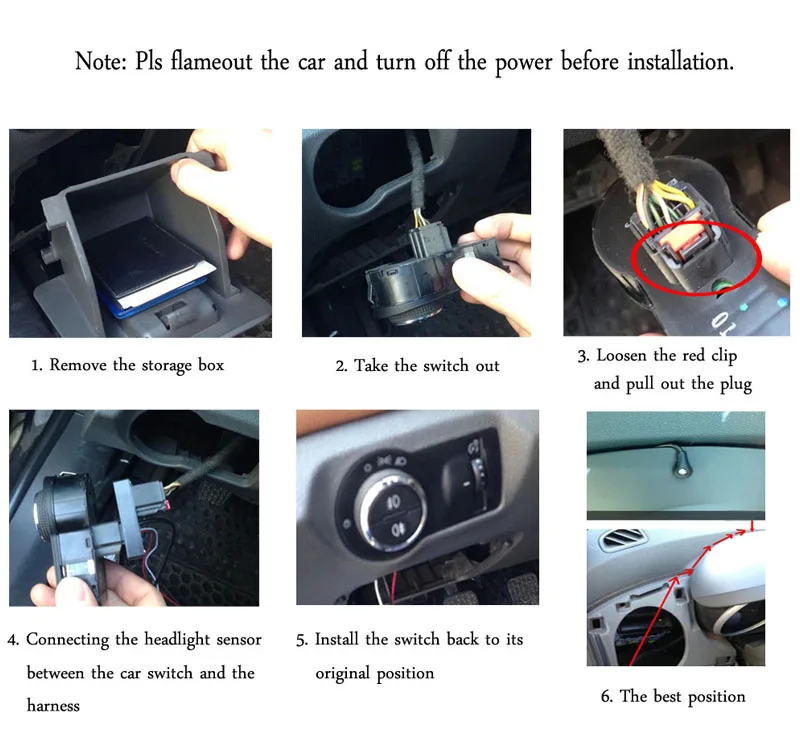 Note: Pls flameout the car and turn off the power before installation.

1. Remove the storage box

2. Take the switch out

3. Loosen the red clip and pull out the plug

4. Connecting the headlight sensor between the car switch and the harness

5. Install the switch back to its original position

6. The best position