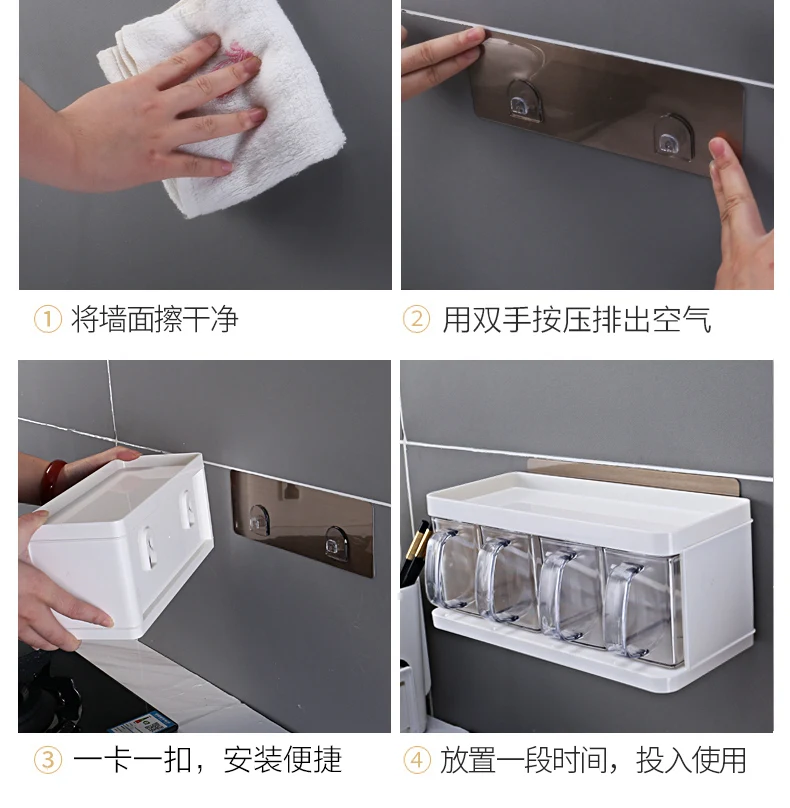 ① 将墙面擦干净

② 用双手按压排出空气

③ 一卡一扣，安装便捷

④ 放置一段时间，投入使用