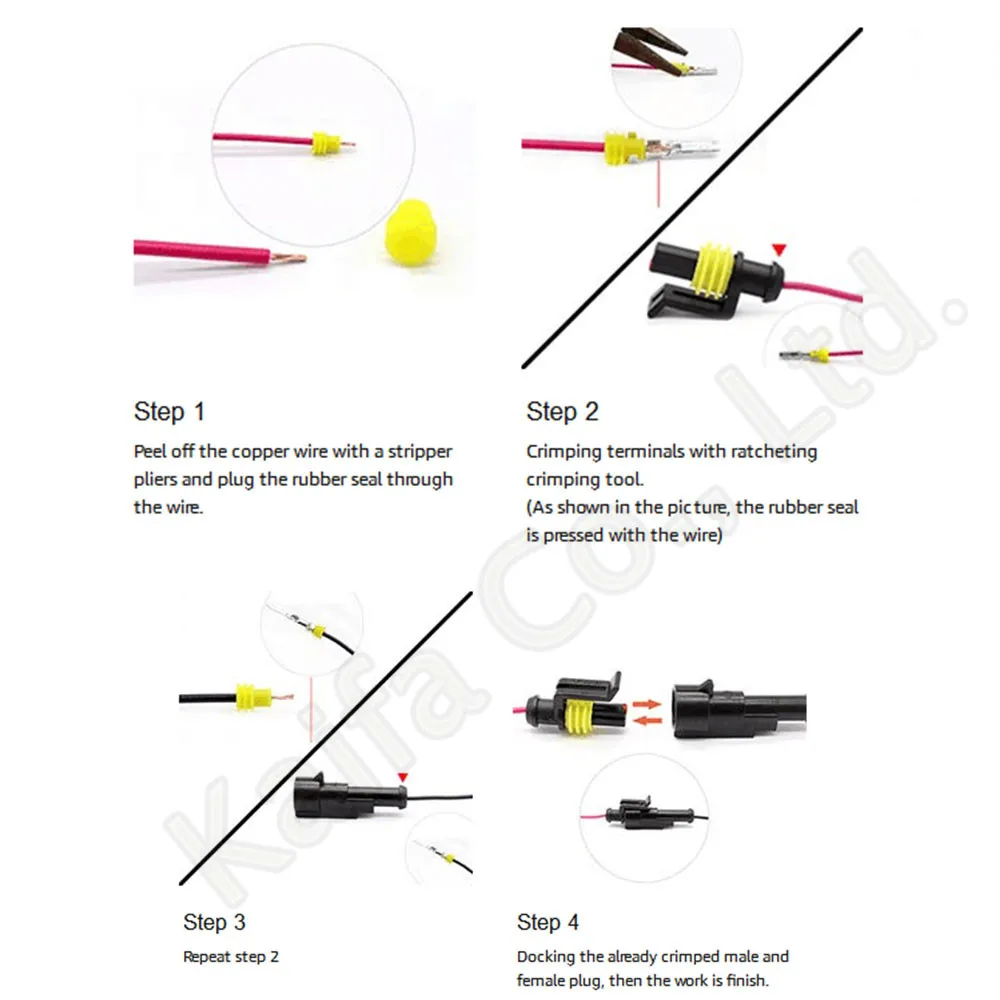 Step 1

Peel off the copper wire with a stripper pliers and plug the rubber seal through the wire.

Step 2

Crimping terminals with ratcheting crimping tool.
(As shown in the picture, the rubber seal is pressed with the wire)

Step 3

Repeat step 2

Step 4

Docking the already crimped male and female plug, then the work is finish.

Kaifa Co., Ltd.