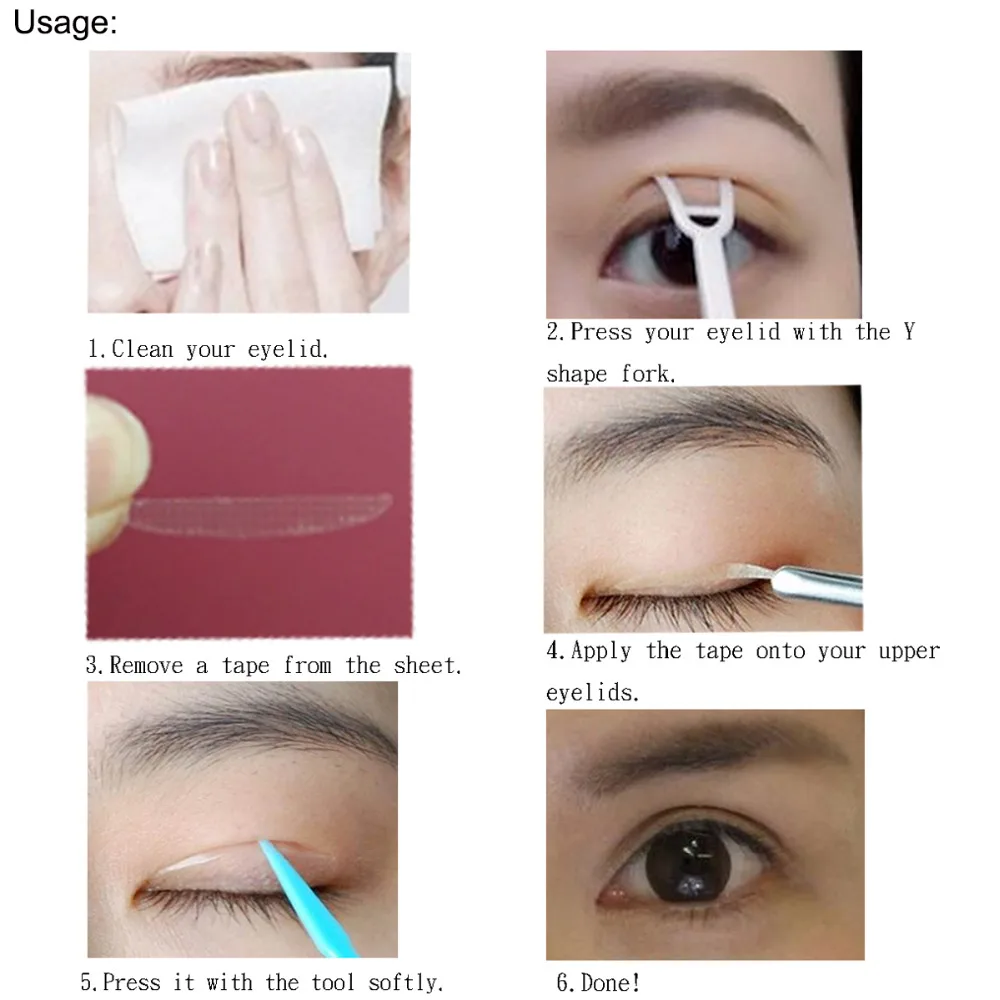 Usage:

1.Clean your eyelid.

2.Press your eyelid with the Y shape fork.

3.Remove a tape from the sheet.

4.Apply the tape onto your upper eyelids.

5.Press it with the tool softly.

6.Done!