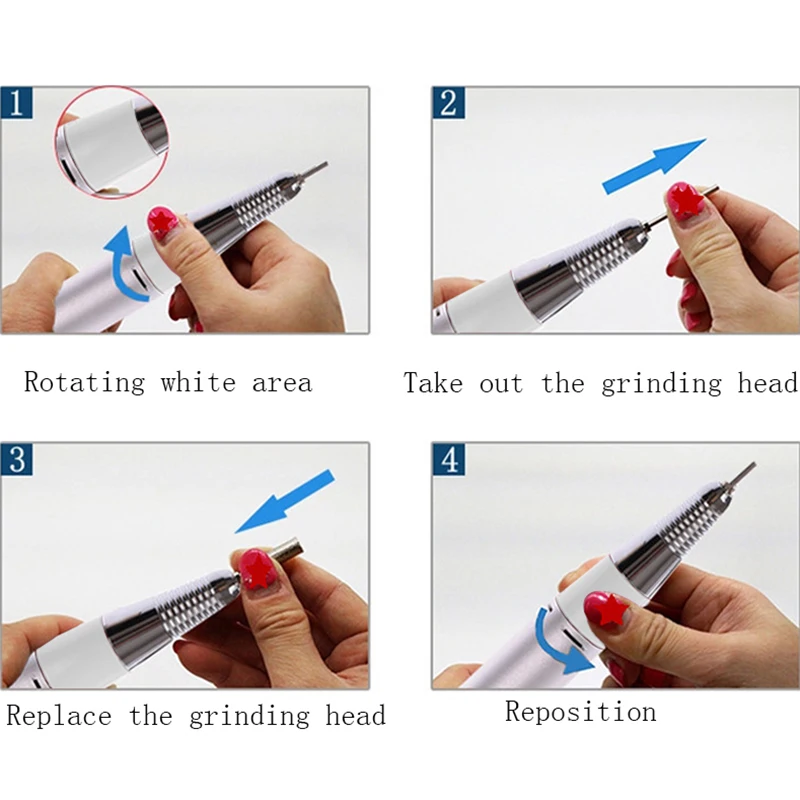 1

Rotating white area

2

Take out the grinding head

3

Replace the grinding head

4

Reposition