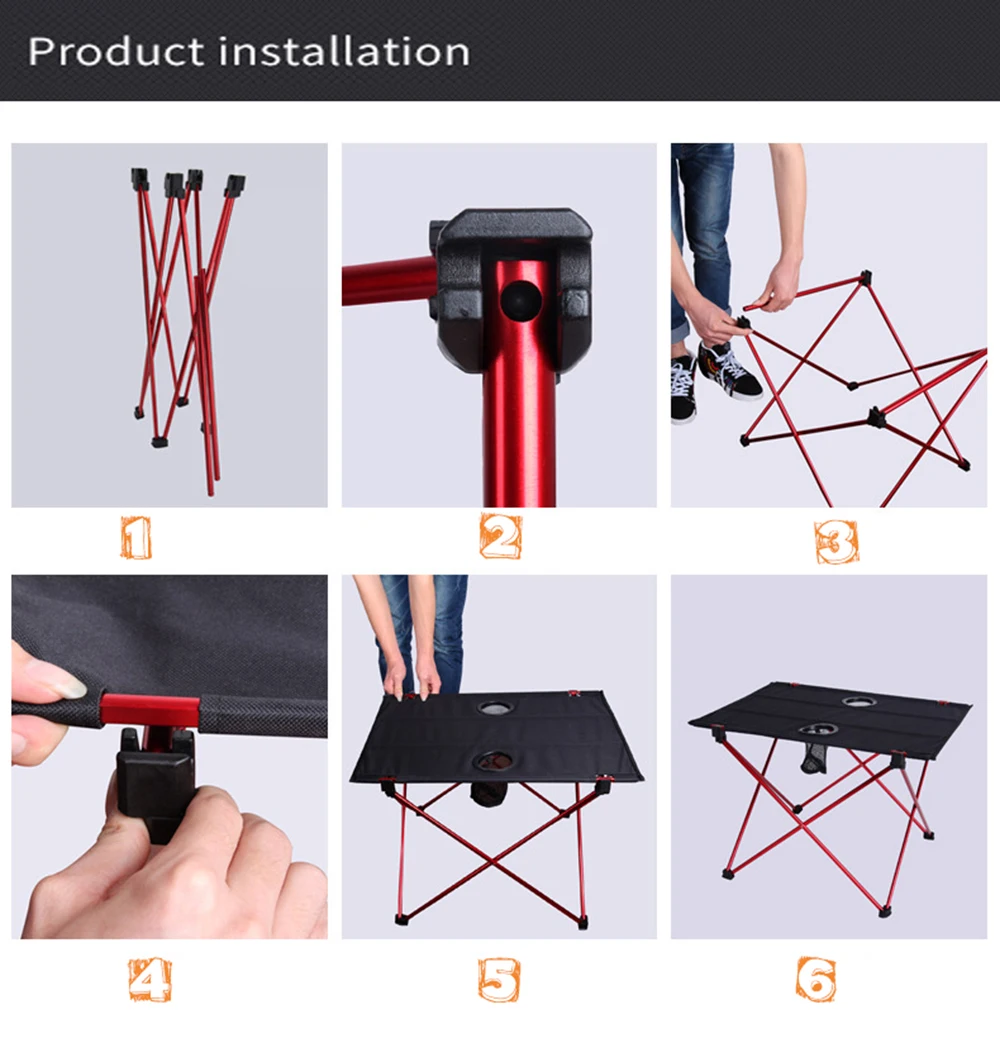 Product installation

1

2

3

4

5

6