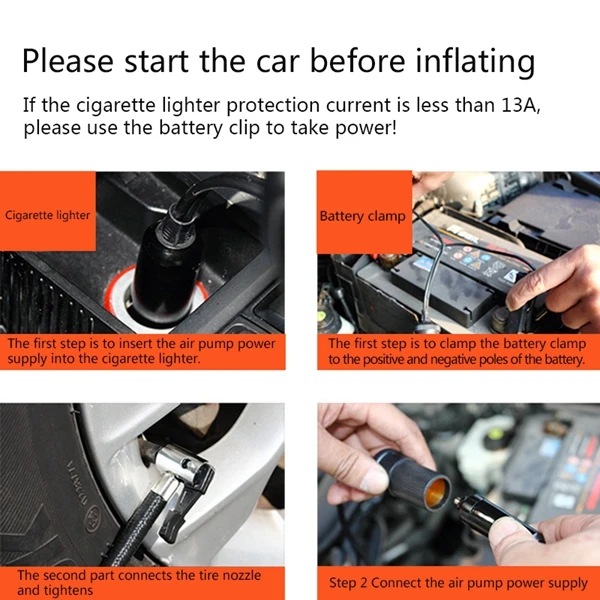 Please start the car before inflating

If the cigarette lighter protection current is less than 13A, please use the battery clip to take power!

Cigarette lighter

The first step is to insert the air pump power supply into the cigarette lighter.

Battery clamp

The first step is to clamp the battery clamp to the positive and negative poles of the battery.

The second part connects the tire nozzle and tightens

Step 2 Connect the air pump power supply