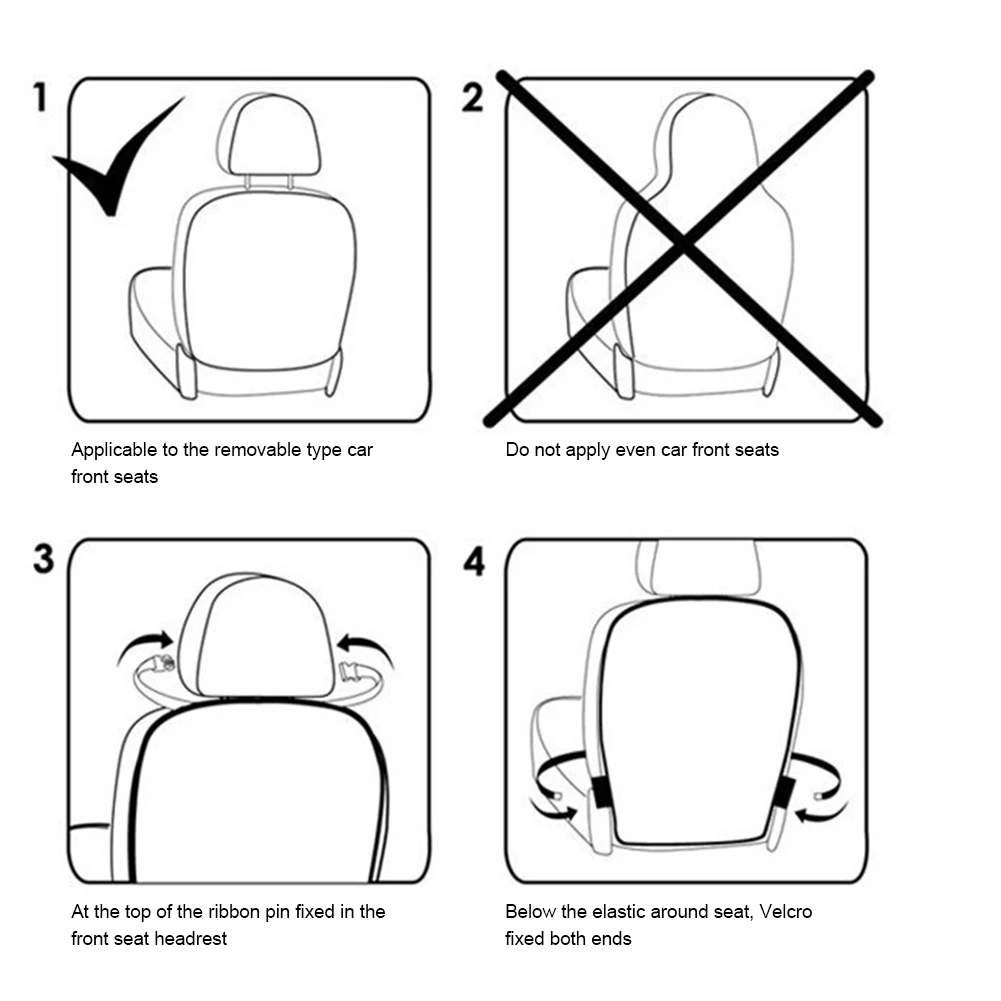 1

Applicable to the removable type car front seats

2

Do not apply even car front seats

3

At the top of the ribbon pin fixed in the front seat headrest

4

Below the elastic around seat, Velcro fixed both ends