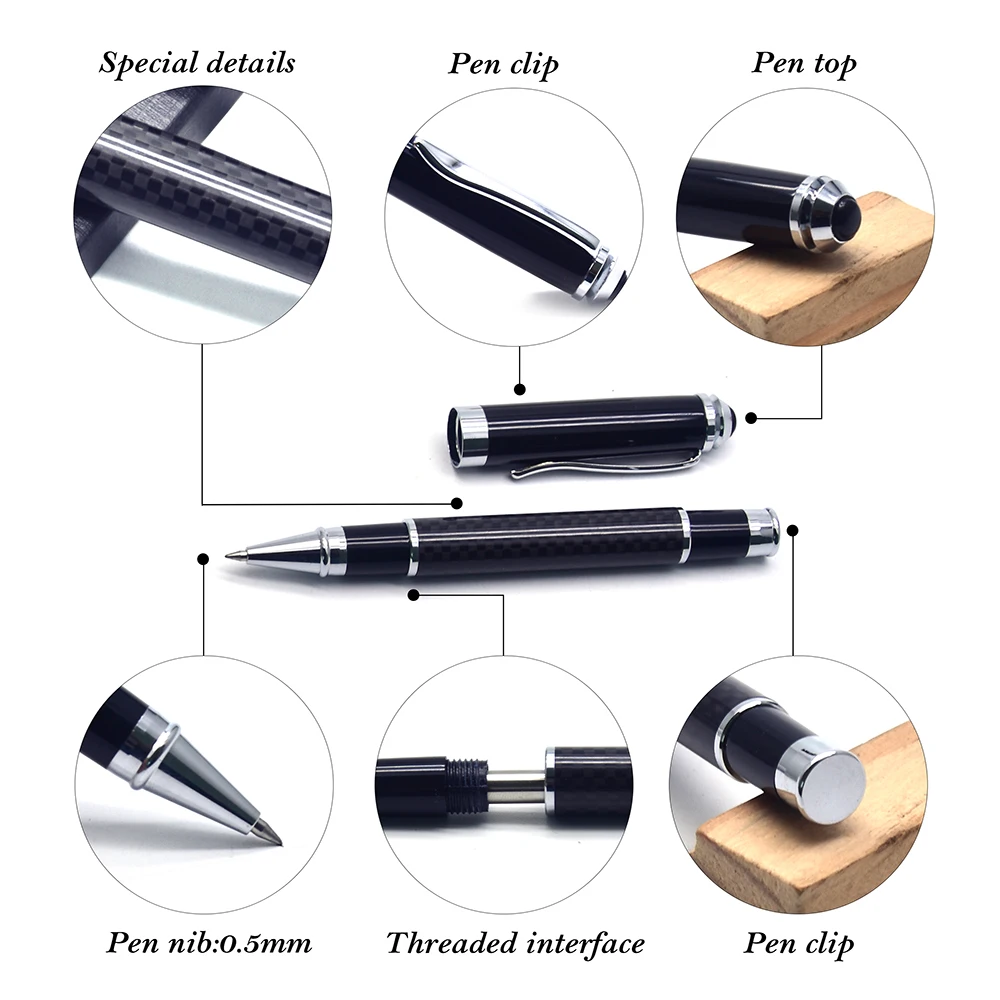 Special details

Pen clip

Pen top

Pen nib:0.5mm

Threaded interface

Pen clip