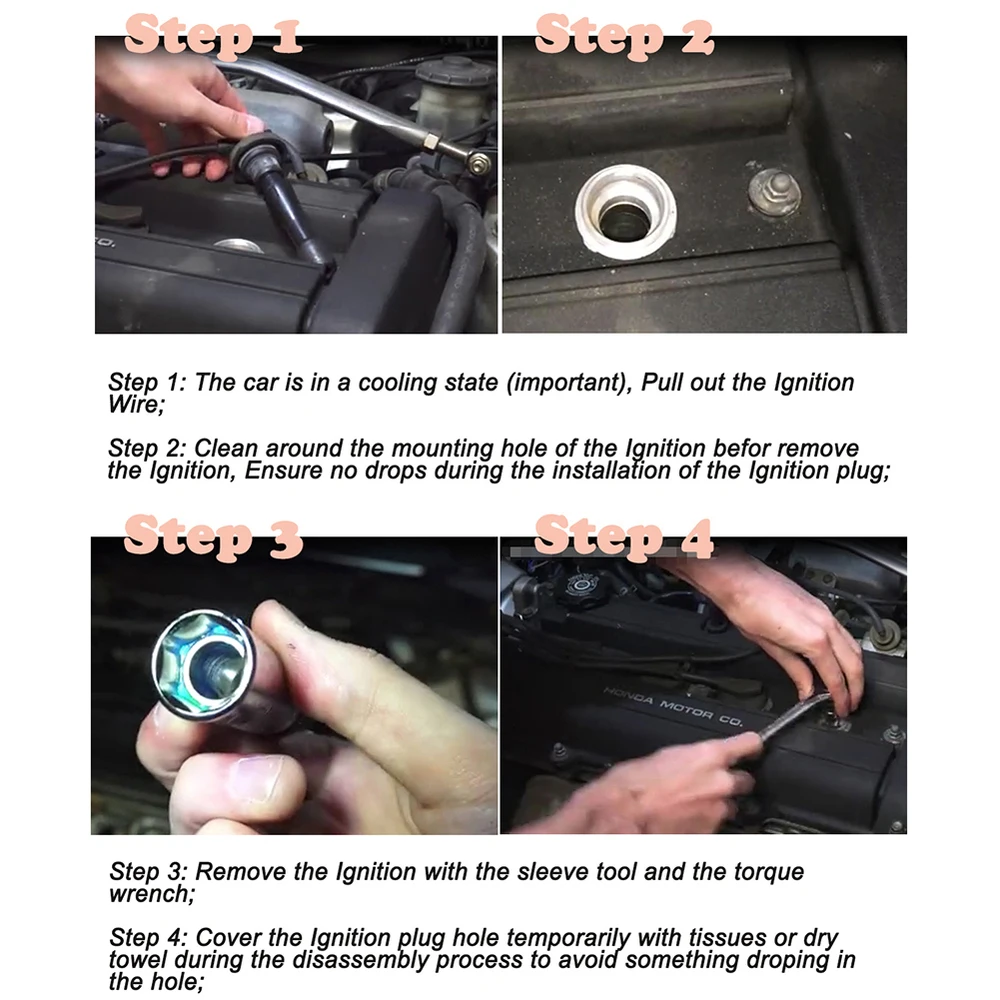 Step 1

Step 2

Step 1: The car is in a cooling state (important), Pull out the Ignition Wire;

Step 2: Clean around the mounting hole of the Ignition befor remove the Ignition, Ensure no drops during the installation of the Ignition plug;

Step 3

Step 4

HONDA MOTOR CO.

Step 3: Remove the Ignition with the sleeve tool and the torque wrench;

Step 4: Cover the Ignition plug hole temporarily with tissues or dry towel during the disassembly process to avoid something droping in the hole;