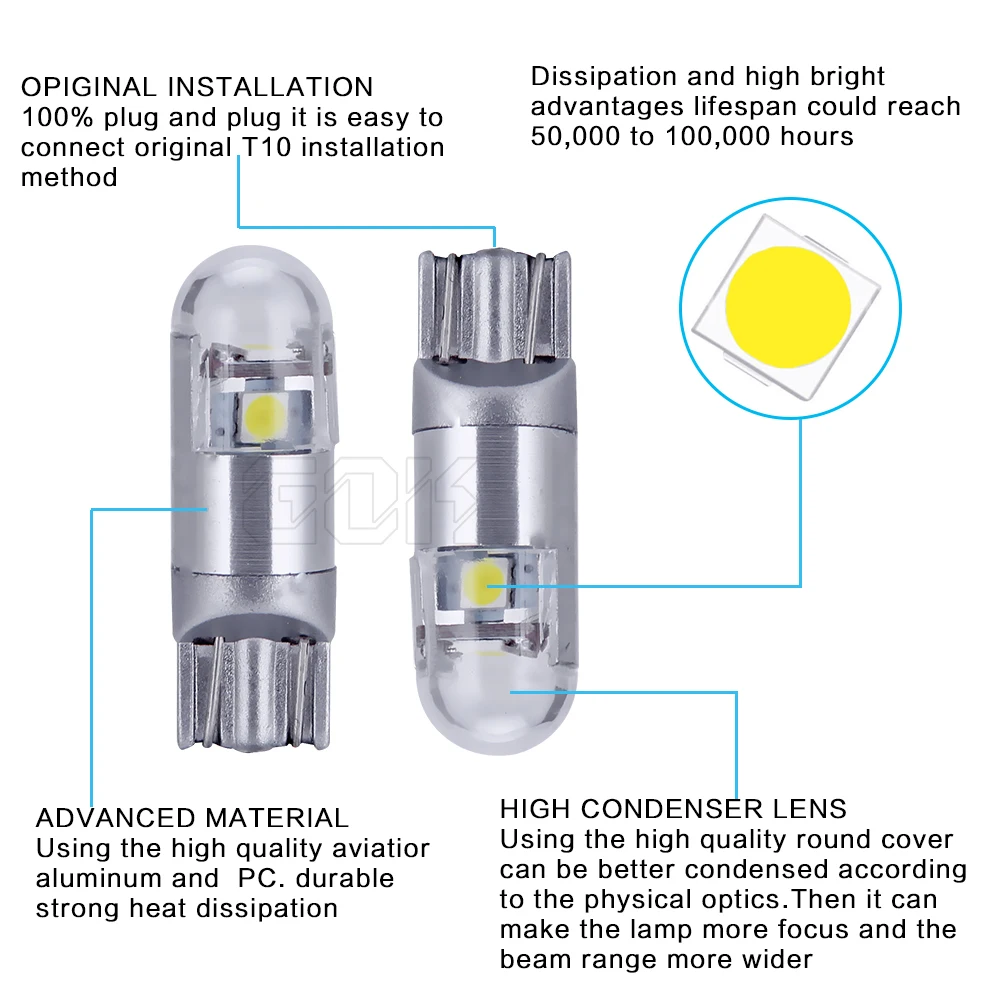 OPIGINAL INSTALLATION
100% plug and plug it is easy to connect original T10 installation method

Dissipation and high bright advantages lifespan could reach 50,000 to 100,000 hours

ADVANCED MATERIAL
Using the high quality aviatior aluminum and PC. durable strong heat dissipation

HIGH CONDENSER LENS
Using the high quality round cover can be better condensed according to the physical optics.Then it can make the lamp more focus and the beam range more wider