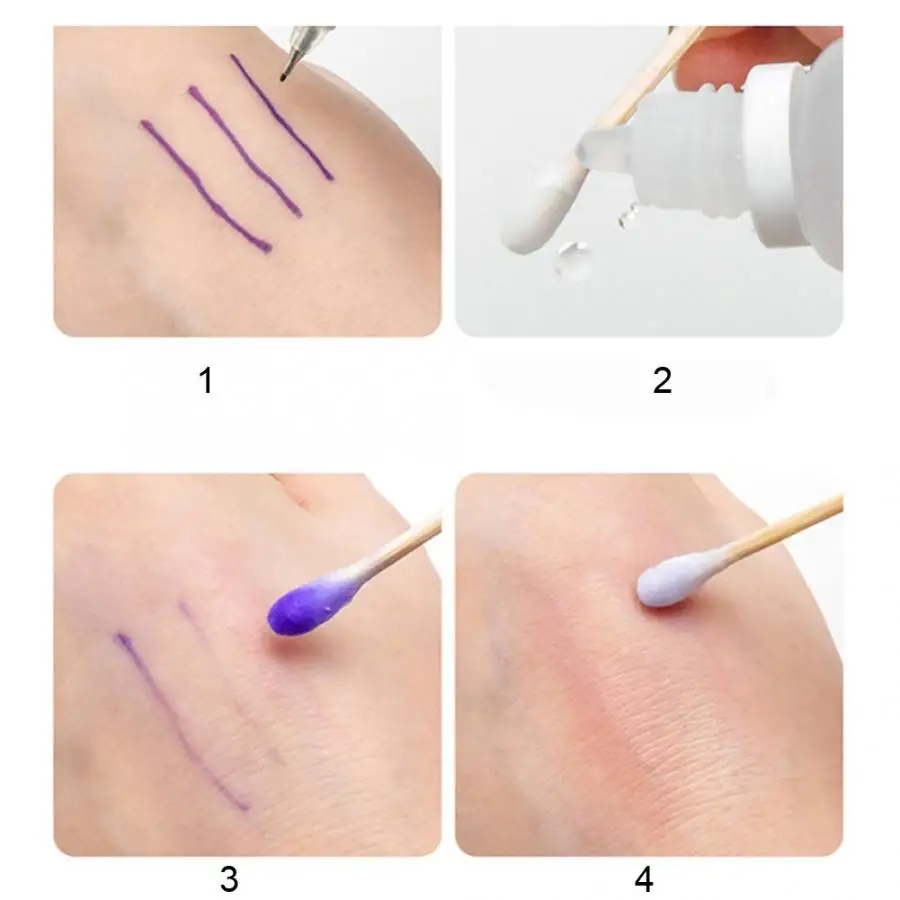 1

2

3

4