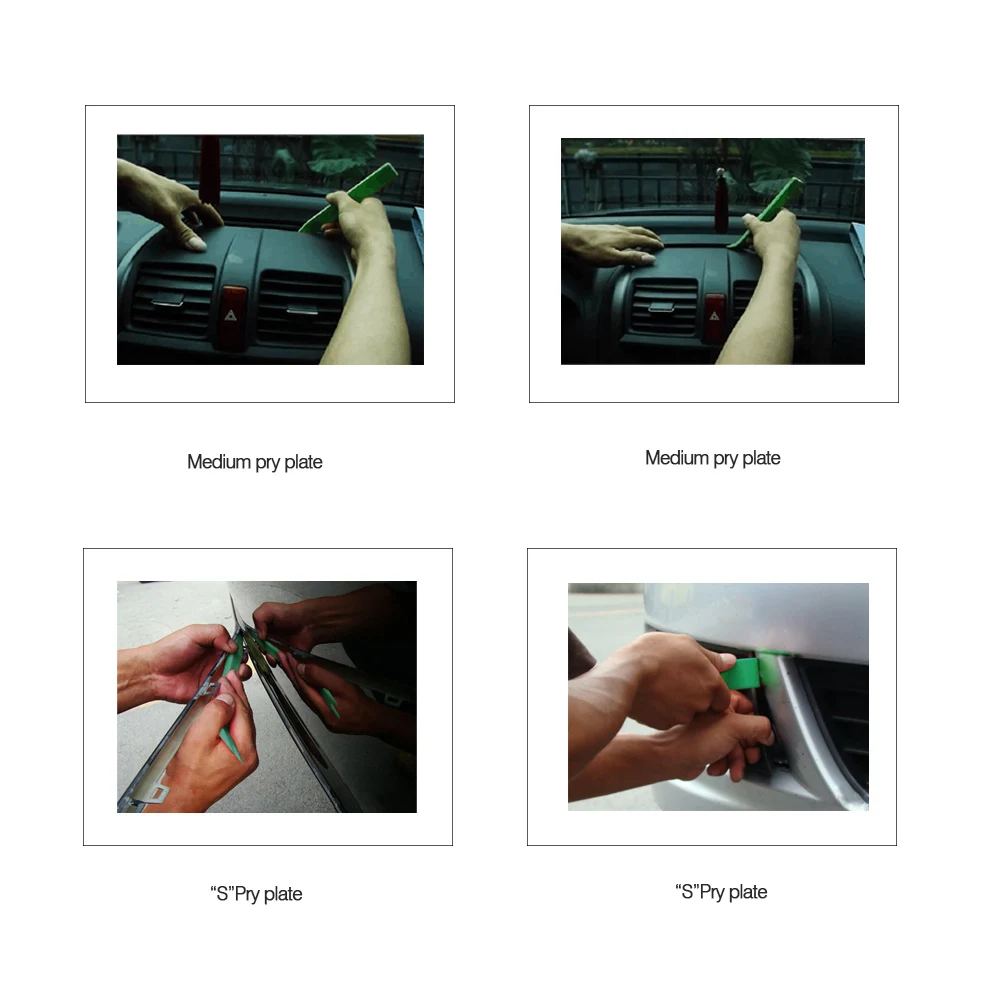 Medium pry plate

Medium pry plate

“S”Pry plate

“S”Pry plate