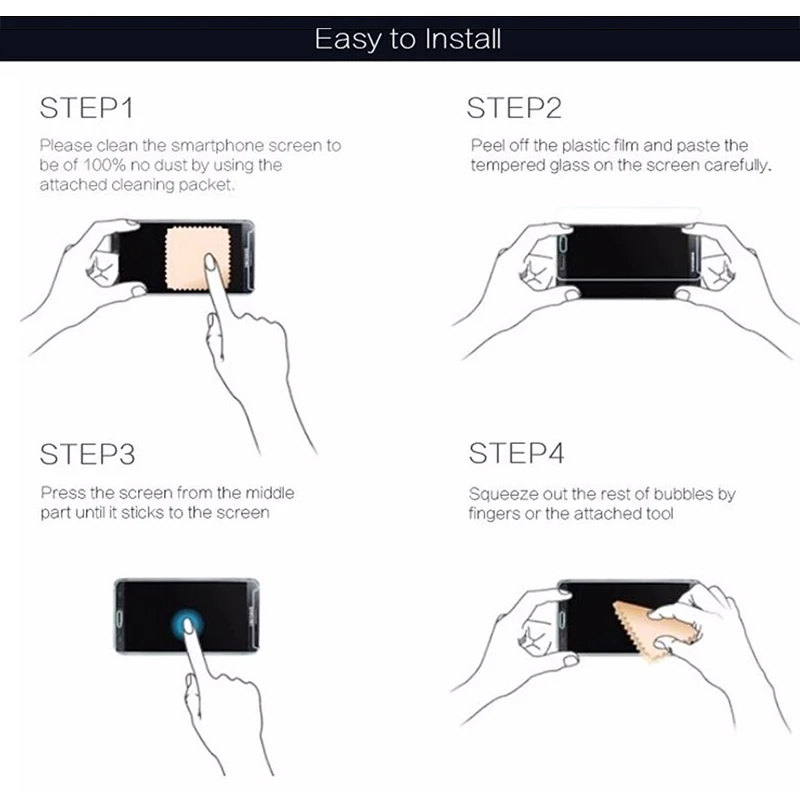 Easy to Install

STEP1

Please clean the smartphone screen to be of 100% no dust by using the attached cleaning packet.

STEP2

Peel off the plastic film and paste the tempered glass on the screen carefully.

STEP3

Press the screen from the middle part until it sticks to the screen

STEP4

Squeeze out the rest of bubbles by fingers or the attached tool