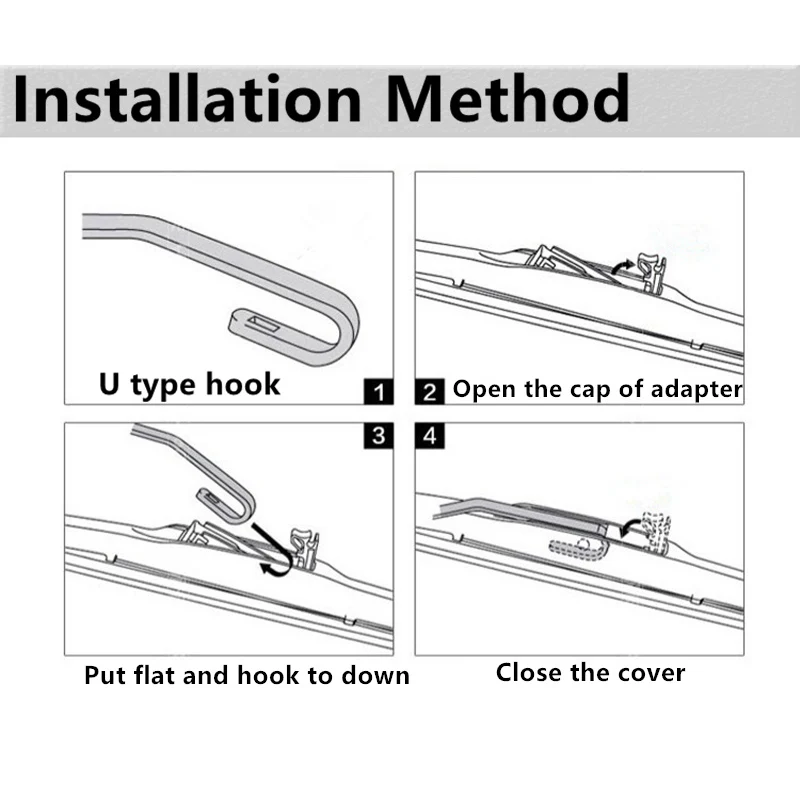 Installation Method

U type hook

1

2 Open the cap of adapter

3

4

Put flat and hook to down

Close the cover