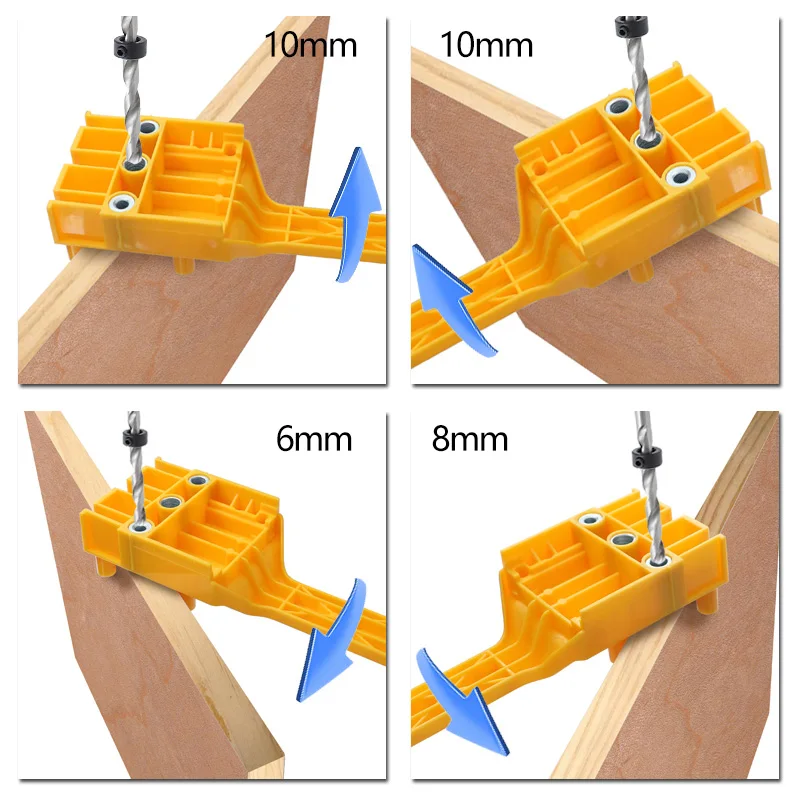 10mm

10mm

6mm

8mm