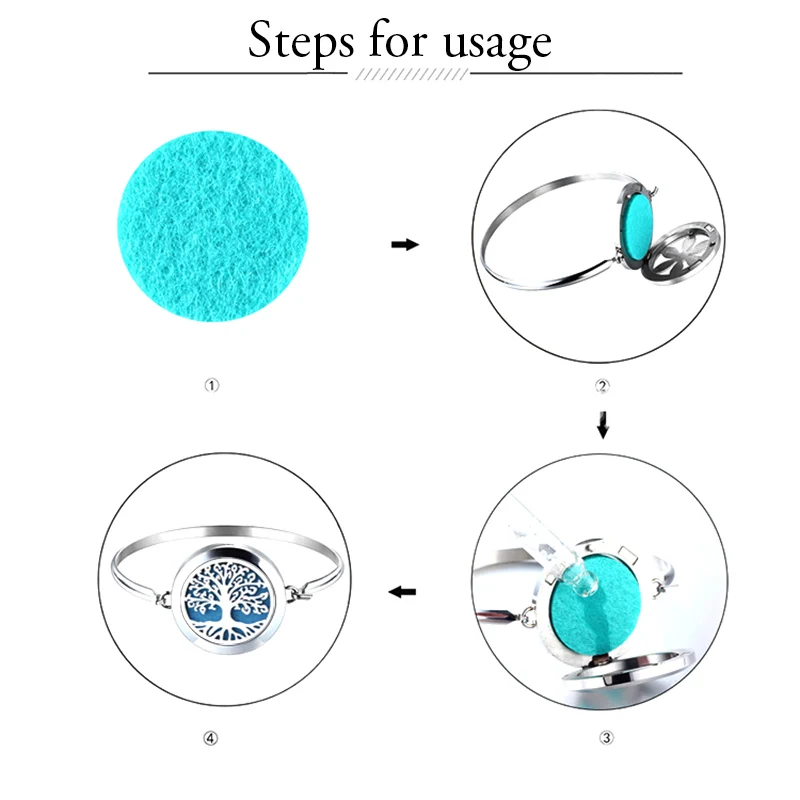 Steps for usage

①

②

④

③