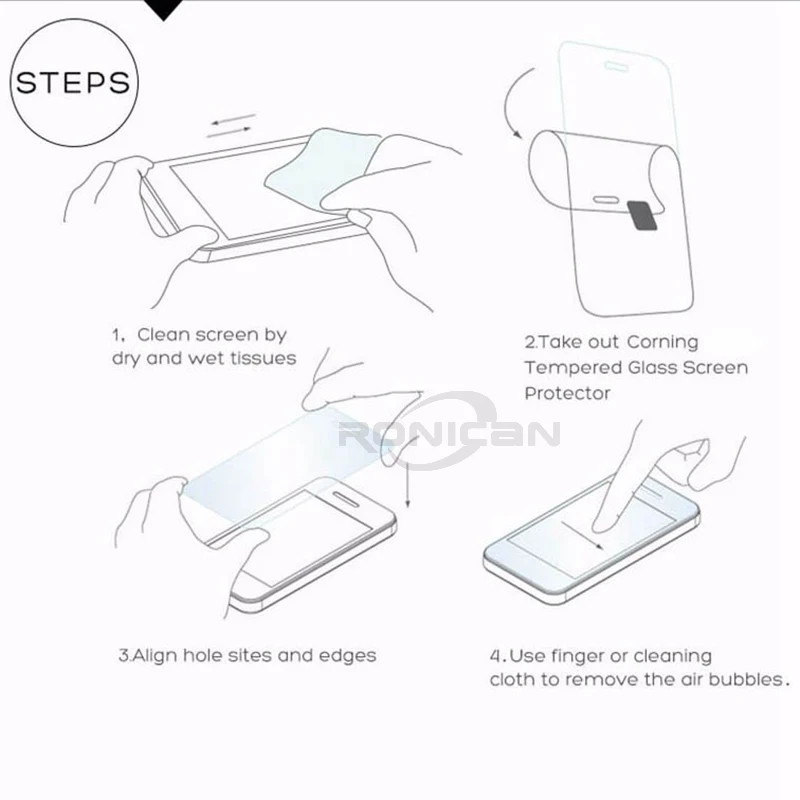 STEPS

1, Clean screen by dry and wet tissues

2.Take out Corning Tempered Glass Screen Protector

RONICAN

3.Align hole sites and edges

4.Use finger or cleaning cloth to remove the air bubbles.