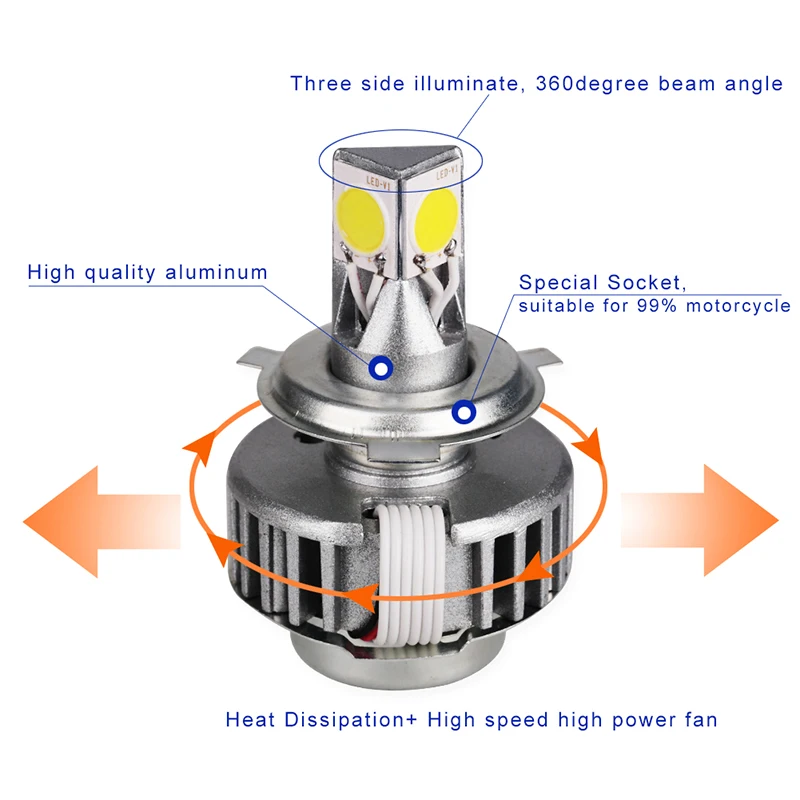 Three side illuminate, 360degree beam angle

LED-V1

LED-V1

High quality aluminum

Special Socket,
suitable for 99% motorcycle

Heat Dissipation+ High speed high power fan