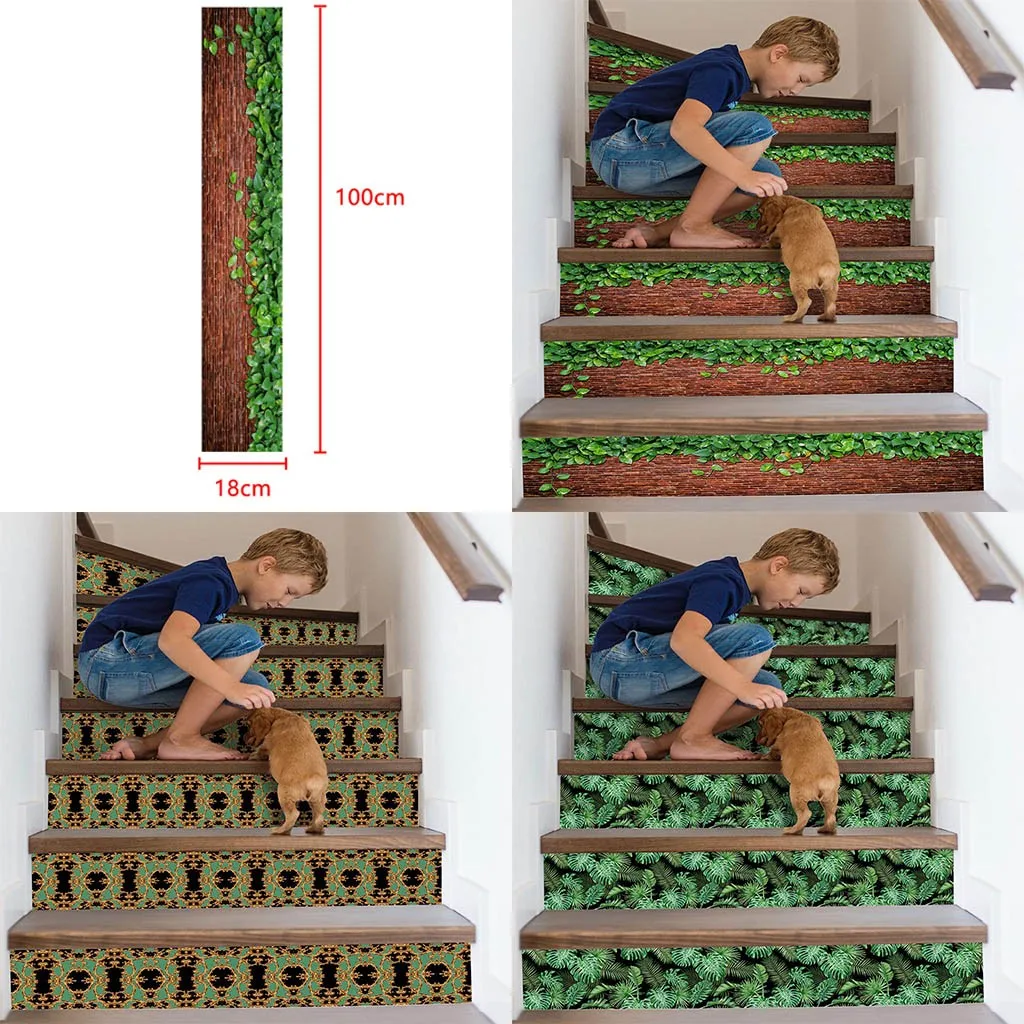 100cm

18cm