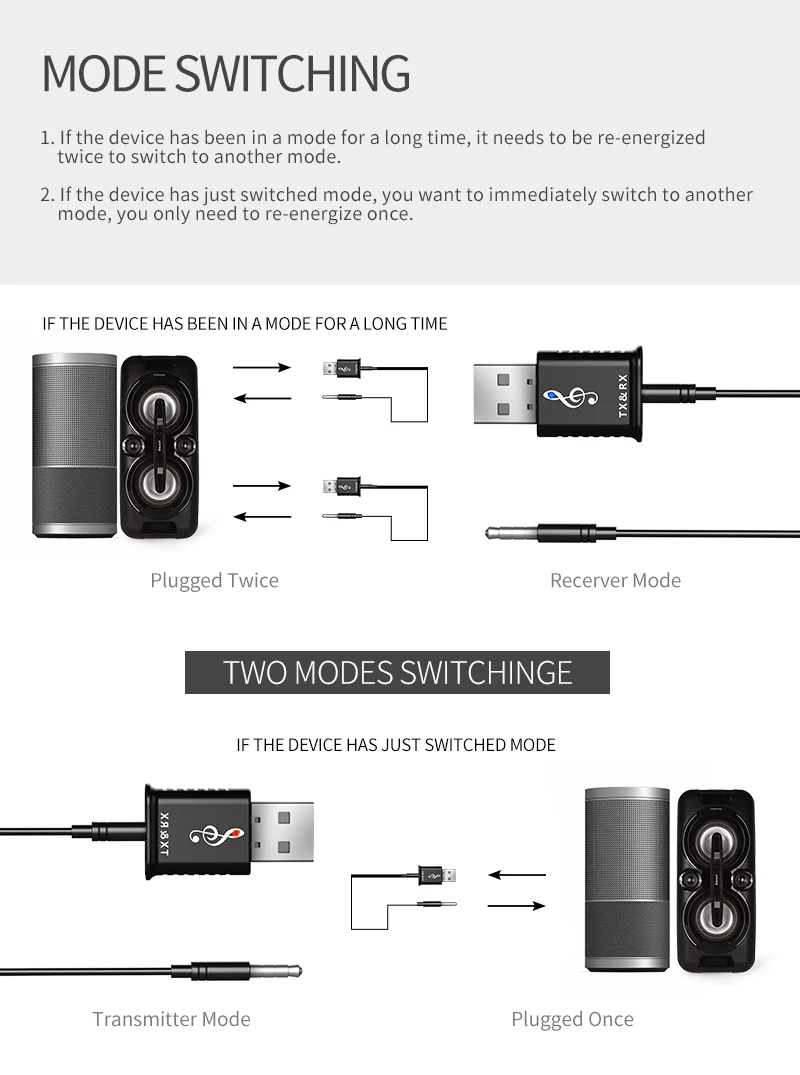 MODE SWITCHING

1. If the device has been in a mode for a long time, it needs to be re-energized twice to switch to another mode.

2. If the device has just switched mode, you want to immediately switch to another mode, you only need to re-energize once.

IF THE DEVICE HAS BEEN IN A MODE FOR A LONG TIME

TX & RX

Plugged Twice

Recerver Mode

TWO MODES SWITCHINGE

IF THE DEVICE HAS JUST SWITCHED MODE

TX & RX

Transmitter Mode

Plugged Once