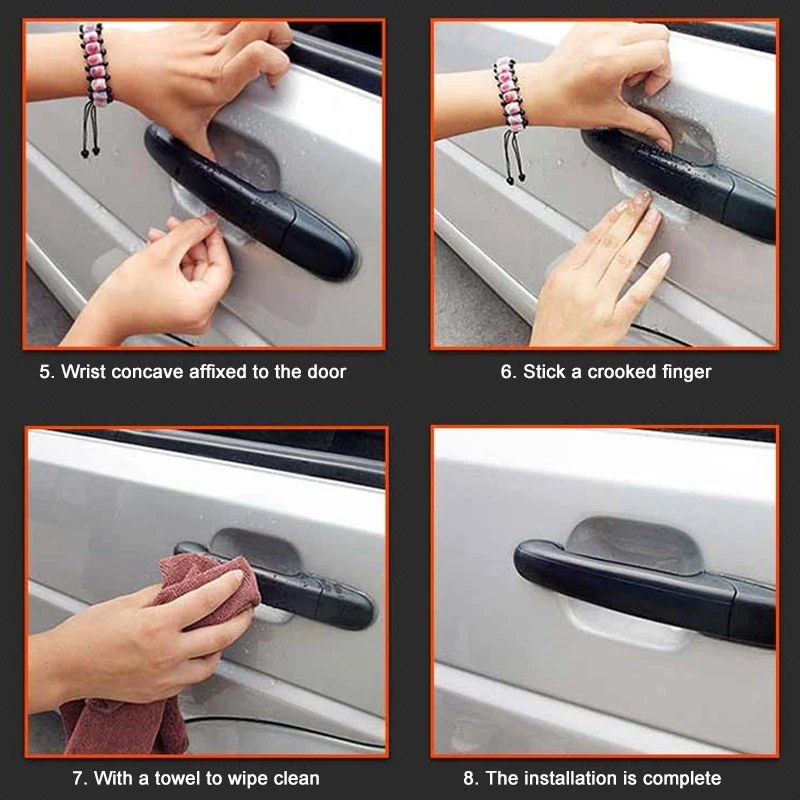 5. Wrist concave affixed to the door

6. Stick a crooked finger

7. With a towel to wipe clean

8. The installation is complete