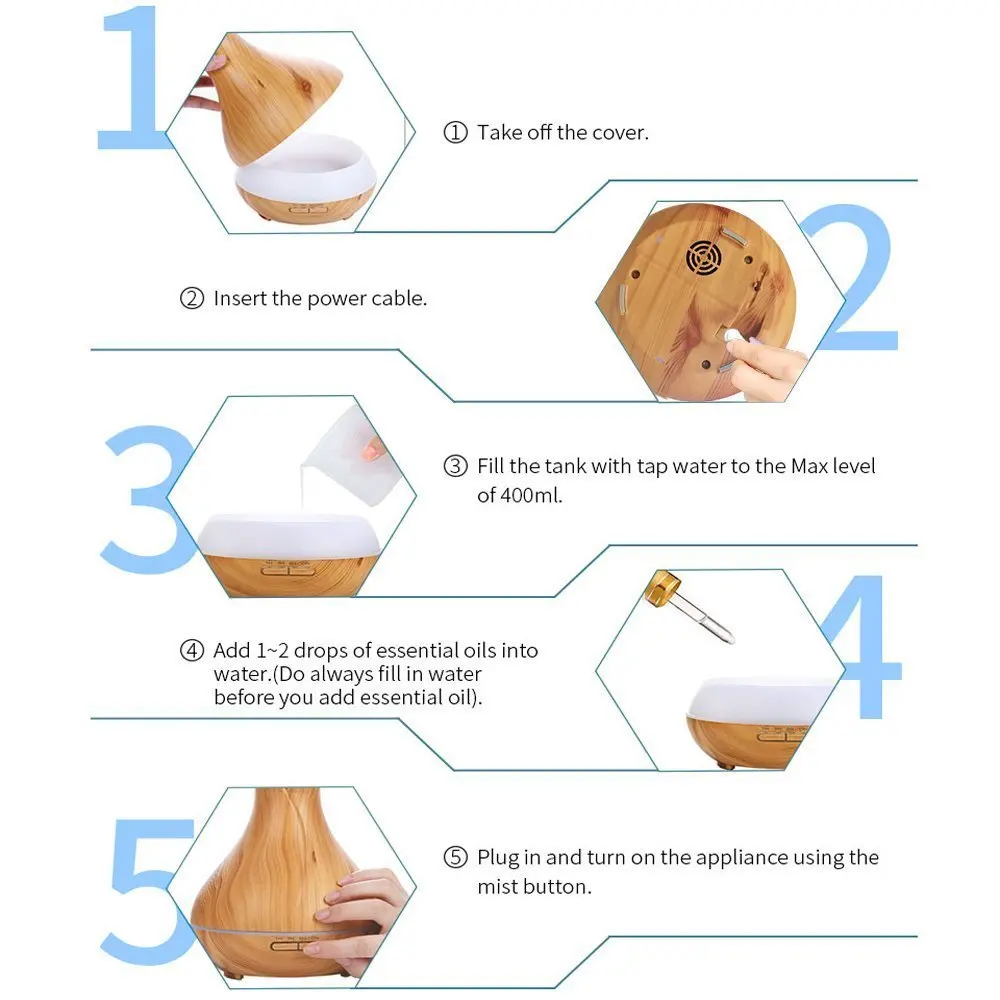 1

① Take off the cover.

2

② Insert the power cable.

3

③ Fill the tank with tap water to the Max level of 400ml.

4

④ Add 1~2 drops of essential oils into water.(Do always fill in water before you add essential oil).

5

⑤ Plug in and turn on the appliance using the mist button.