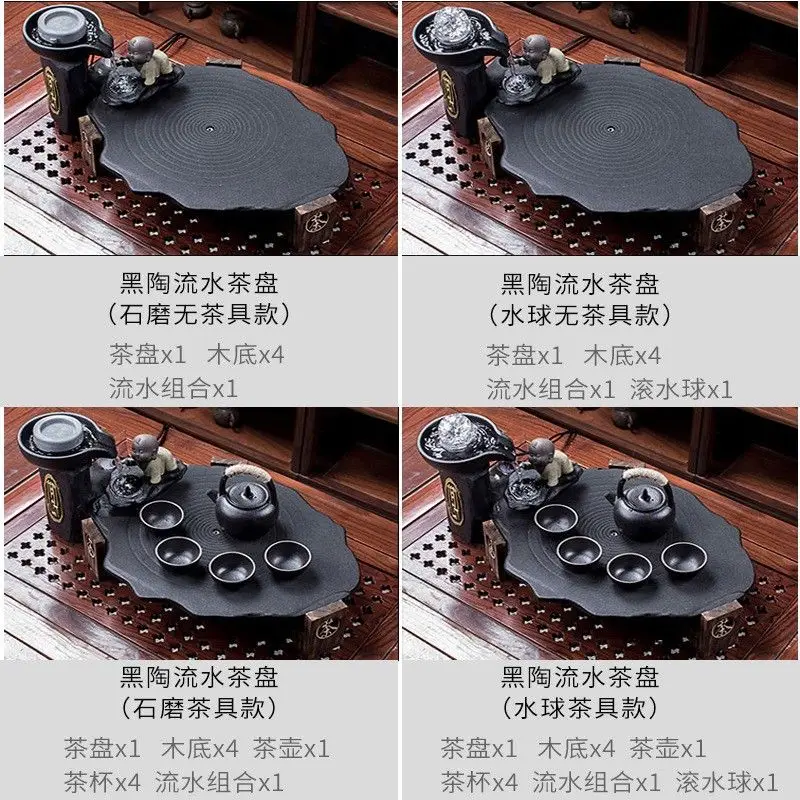 黑陶流水茶盘
（石磨无茶具款）
茶盘x1　木底x4
流水组合x1

黑陶流水茶盘
（水球无茶具款）
茶盘x1　木底x4
流水组合x1　滚水球x1

黑陶流水茶盘
（石磨茶具款）
茶盘x1　木底x4　茶壶x1
茶杯x4　流水组合x1

黑陶流水茶盘
（水球茶具款）
茶盘x1　木底x4　茶壶x1
茶杯x4　流水组合x1　滚水球x1