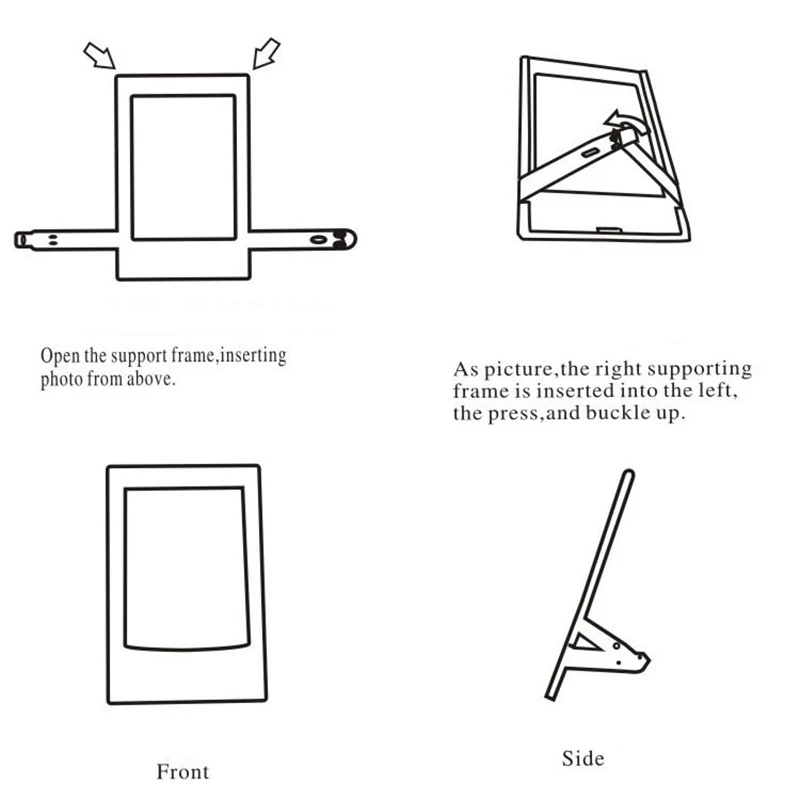 Open the support frame,inserting photo from above.

As picture,the right supporting frame is inserted into the left, the press,and buckle up.

Front

Side