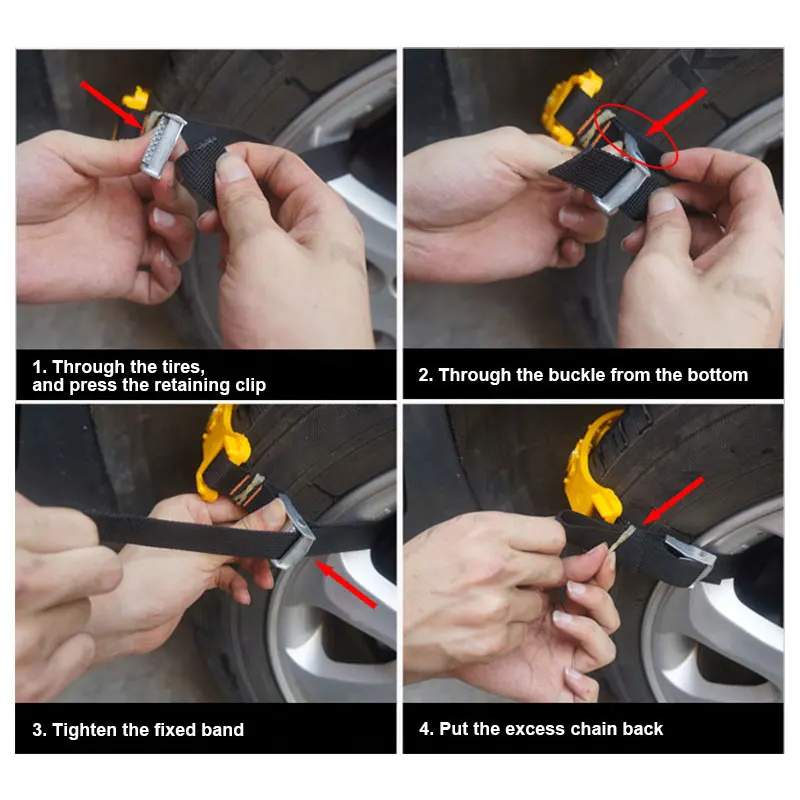 1. Through the tires,
and press the retaining clip

2. Through the buckle from the bottom

3. Tighten the fixed band

4. Put the excess chain back