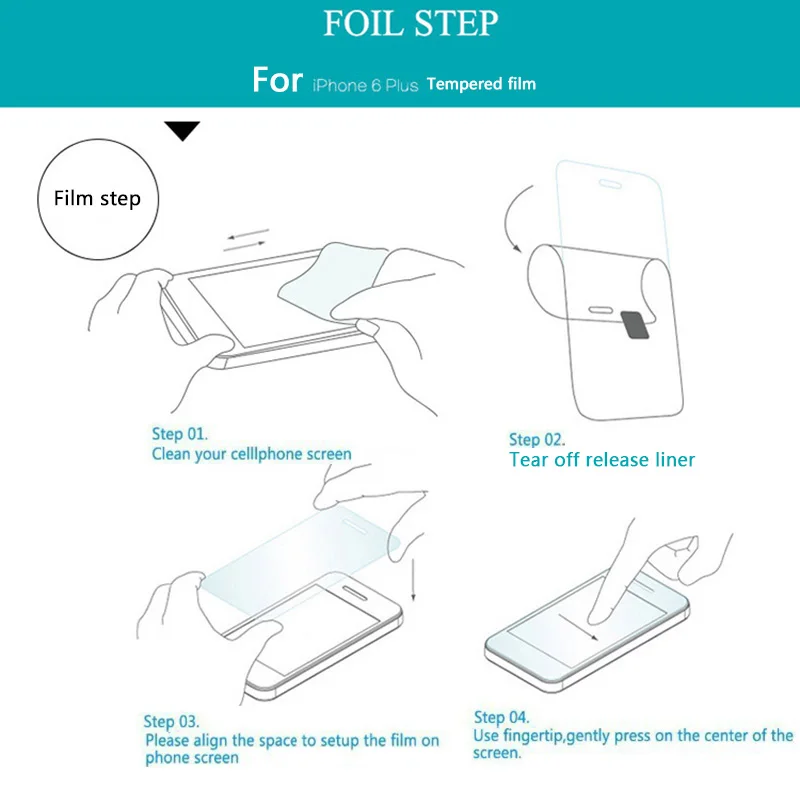 FOIL STEP

For iPhone 6 Plus Tempered film

Film step

Step 01.
Clean your celllphone screen

Step 02.
Tear off release liner

Step 03.
Please align the space to setup the film on phone screen

Step 04.
Use fingertip,gently press on the center of the screen.