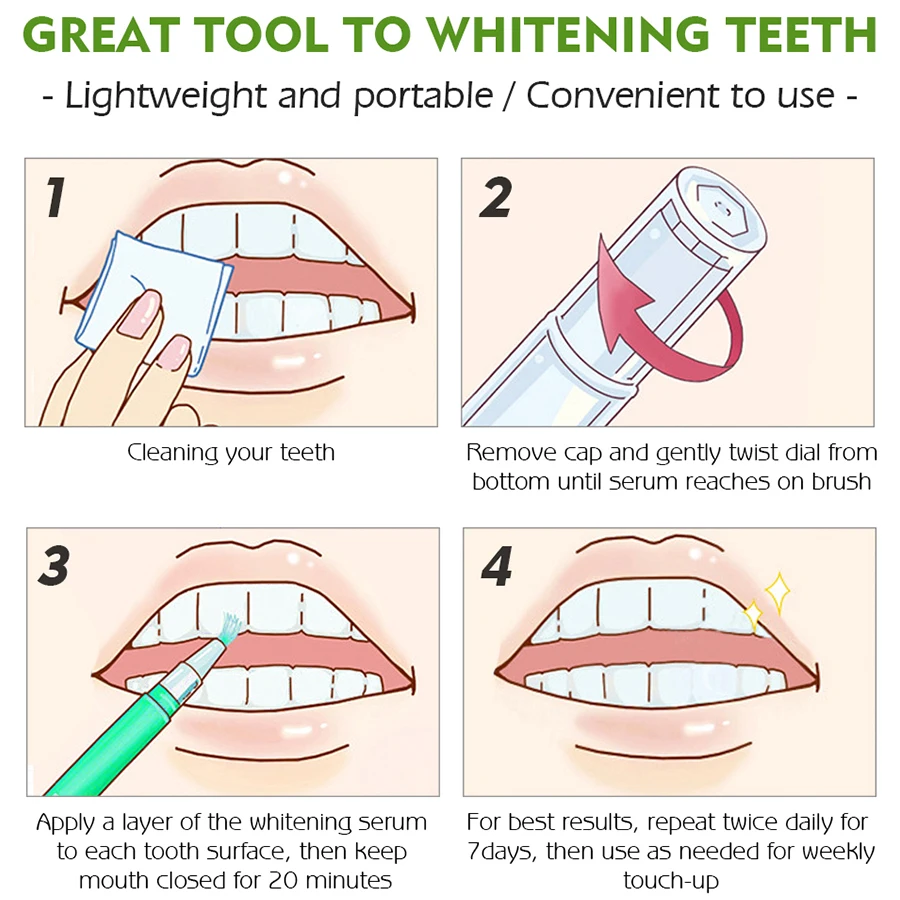 GREAT TOOL TO WHITENING TEETH

- Lightweight and portable / Convenient to use -

1

Cleaning your teeth

2

Remove cap and gently twist dial from bottom until serum reaches on brush

3

Apply a layer of the whitening serum to each tooth surface, then keep mouth closed for 20 minutes

4

For best results, repeat twice daily for 7days, then use as needed for weekly touch-up